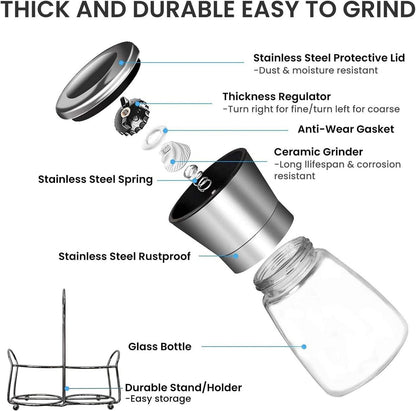 THICK AND DURABLE EASY TO GRIND

Stainless Steel Protective Lid
-Dust & moisture resistant

Thickness Regulator
-Turn right for fine/turn left for coarse

Anti-Wear Gasket

Ceramic Grinder
-Long llifespan & corrosion resistant

Stainless Steel Spring

Stainless Steel Rustproof

Glass Bottle

Durable Stand/Holder
-Easy storage