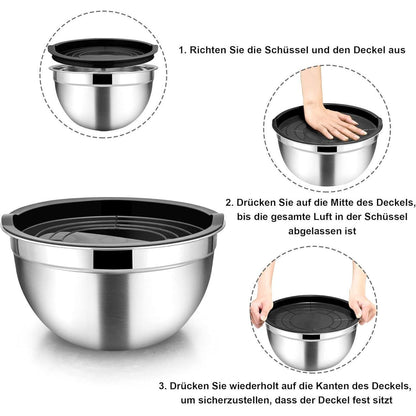 1. Richten Sie die Schüssel und den Deckel aus

2. Drücken Sie auf die Mitte des Deckels, bis die gesamte Luft in der Schüssel abgelassen ist

3. Drücken Sie wiederholt auf die Kanten des Deckels, um sicherzustellen, dass der Deckel fest sitzt