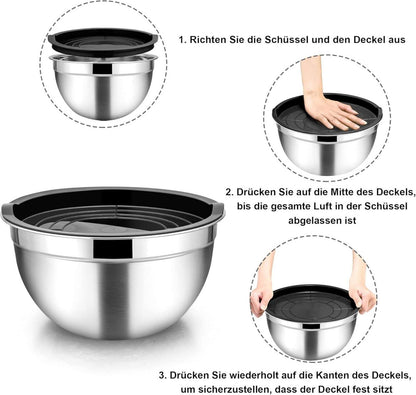 1. Richten Sie die Schüssel und den Deckel aus

2. Drücken Sie auf die Mitte des Deckels, bis die gesamte Luft in der Schüssel abgelassen ist

3. Drücken Sie wiederholt auf die Kanten des Deckels, um sicherzustellen, dass der Deckel fest sitzt