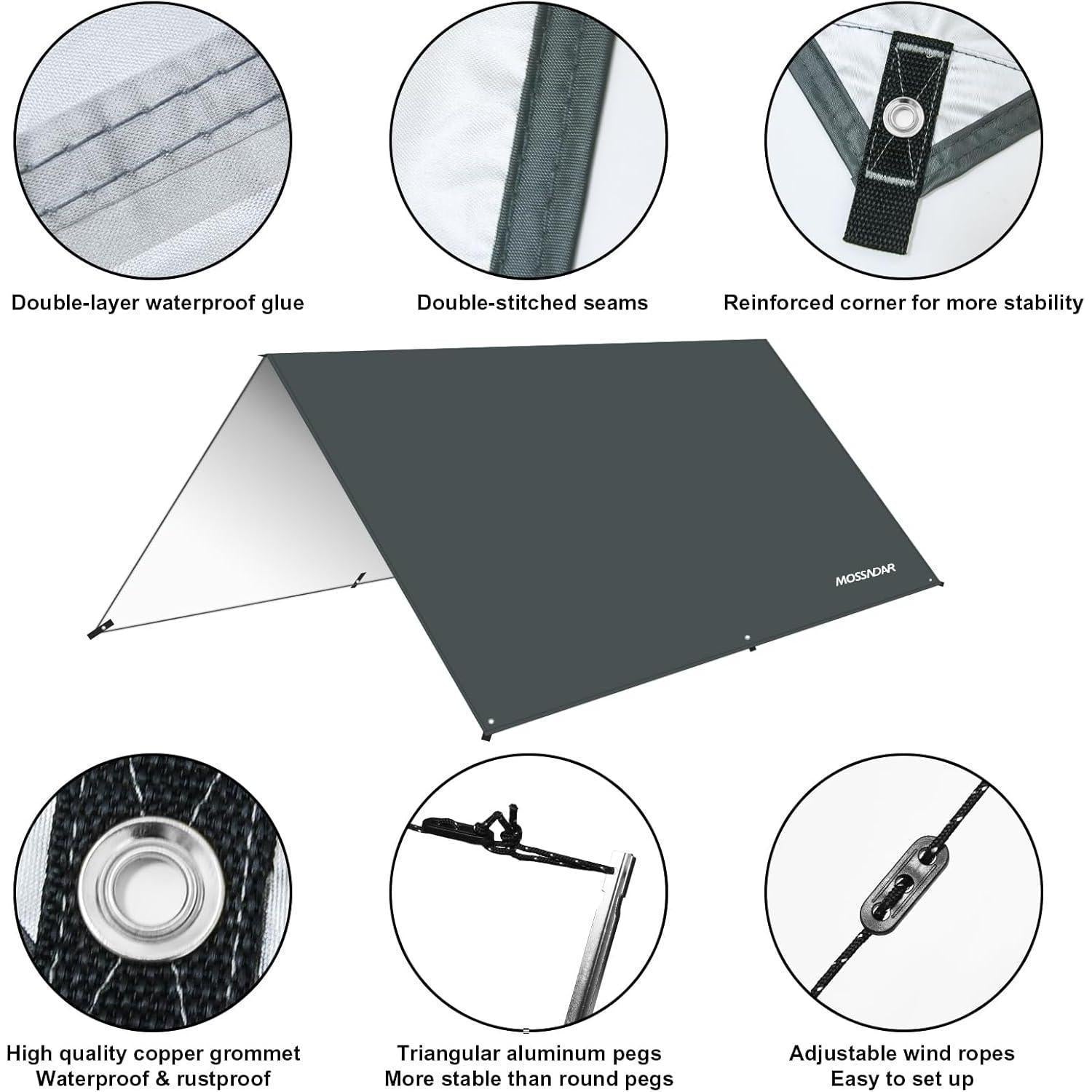 Double-layer waterproof glue

Double-stitched seams

Reinforced corner for more stability

MOSSADAR

High quality copper grommet
Waterproof & rustproof

Triangular aluminum pegs
More stable than round pegs

Adjustable wind ropes
Easy to set up