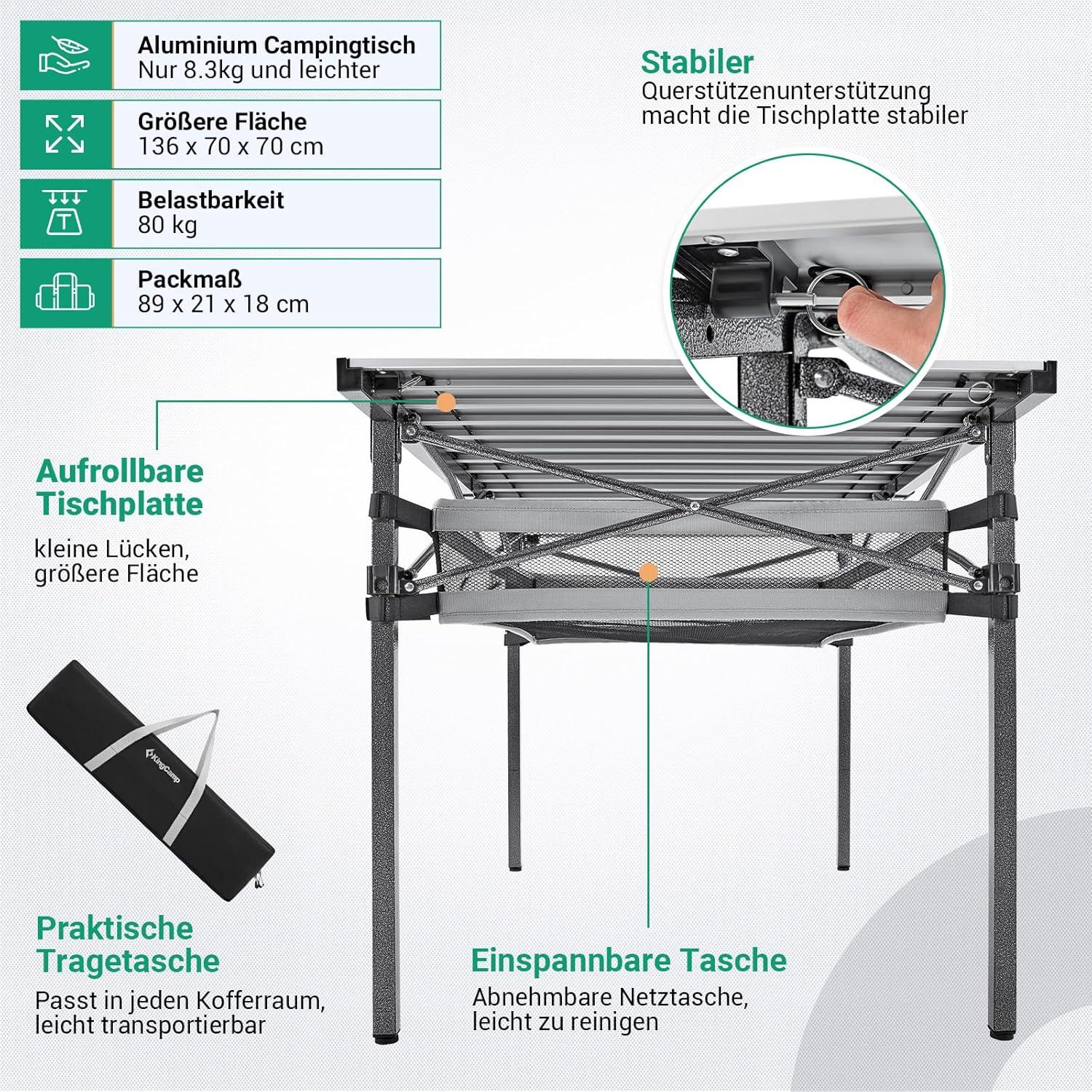 Aluminium Campingtisch
Nur 8.3kg und leichter

Größere Fläche
136 x 70 x 70 cm

Belastbarkeit
80 kg

Packmaß
89 x 21 x 18 cm

Stabiler
Querstützenunterstützung macht die Tischplatte stabiler

Aufrollbare Tischplatte

kleine Lücken, größere Fläche

KingCamp

Praktische Tragetasche

Passt in jeden Kofferraum, leicht transportierbar

Einspannbare Tasche

Abnehmbare Netztasche, leicht zu reinigen