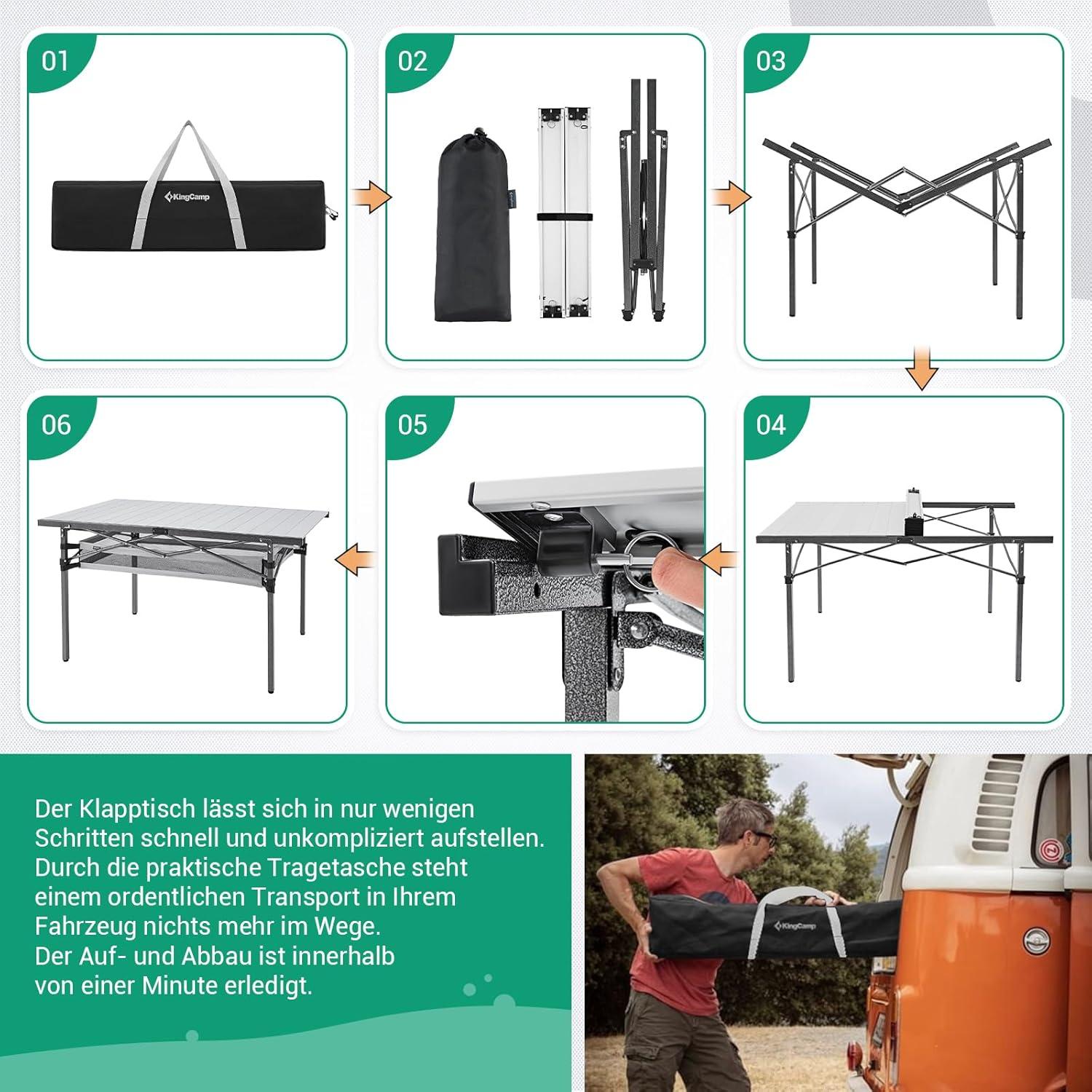 01

KingCamp

02

03

06

05

04

Der Klapptisch lässt sich in nur wenigen Schritten schnell und unkompliziert aufstellen. Durch die praktische Tragetasche steht einem ordentlichen Transport in Ihrem Fahrzeug nichts mehr im Wege.
Der Auf- und Abbau ist innerhalb von einer Minute erledigt.

KingCamp