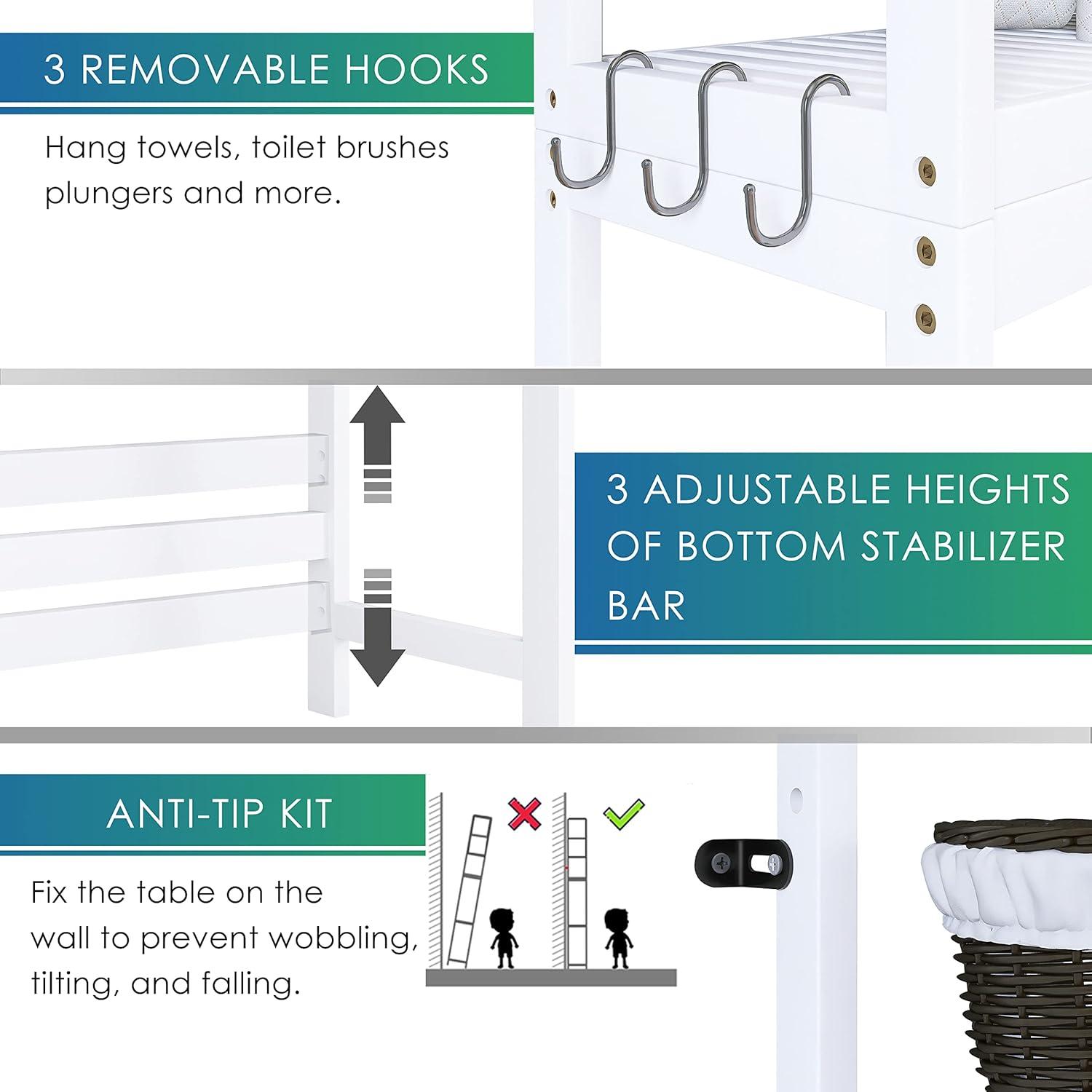 3 REMOVABLE HOOKS

Hang towels, toilet brushes plungers and more.

3 ADJUSTABLE HEIGHTS OF BOTTOM STABILIZER BAR

ANTI-TIP KIT

Fix the table on the wall to prevent wobbling, tilting, and falling.