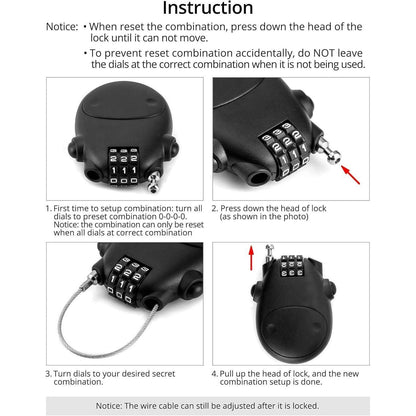 Instruction

Notice: • When reset the combination, press down the head of the lock until it can not move.

• To prevent reset combination accidentally, do NOT leave the dials at the correct combination when it is not being used.

2 2 2
1 1 1
0 0 0

2 2 2
1 1 1
0 0 0

1. First time to setup combination: turn all dials to preset combination 0-0-0-0. Notice: the combination can only be reset when all dials at correct combination

2. Press down the head of lock (as shown in the photo)

2 2 2
1 1 1
0 0 0

3. Turn dials to your desired secret combination.

4. Pull up the head of lock, and the new combination setup is done.

Notice: The wire cable can still be adjusted after it is locked.