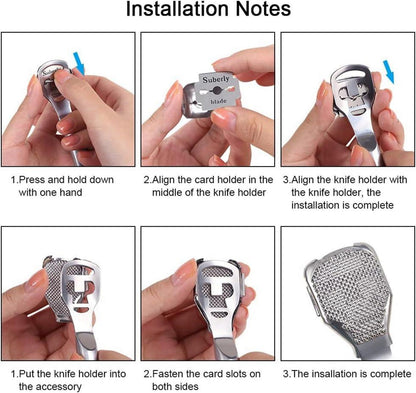 Installation Notes

Suberly

Suberly
blade

1.Press and hold down with one hand

2.Align the card holder in the middle of the knife holder

3.Align the knife holder with the knife holder, the installation is complete

1.Put the knife holder into the accessory

2.Fasten the card slots on both sides

3.The insallation is complete