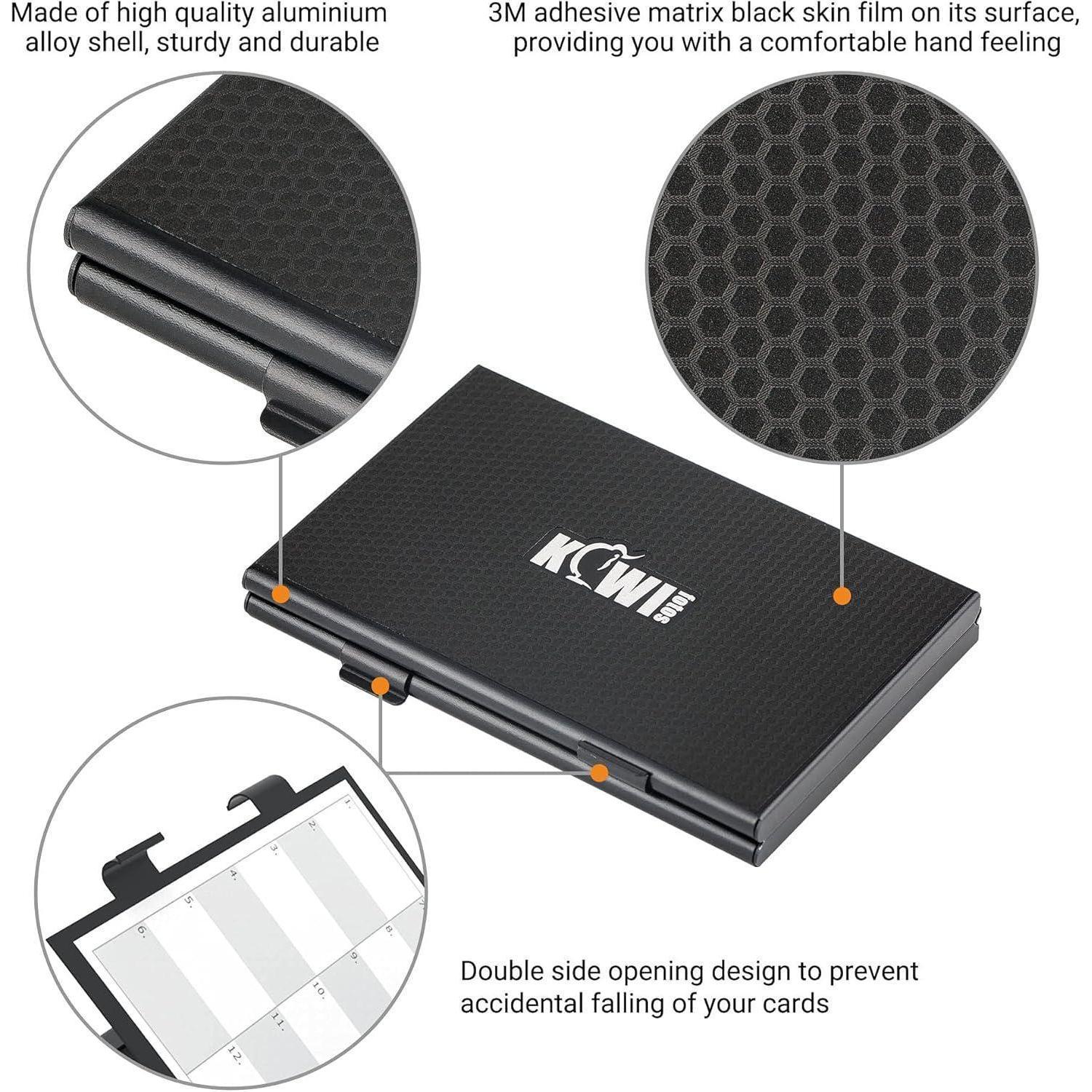 Made of high quality aluminium alloy shell, sturdy and durable

3M adhesive matrix black skin film on its surface, providing you with a comfortable hand feeling

KIWI fotos

1.
2.
3.
4.
5.
6.
7.
8.
9.
10.
11.
12.

Double side opening design to prevent accidental falling of your cards