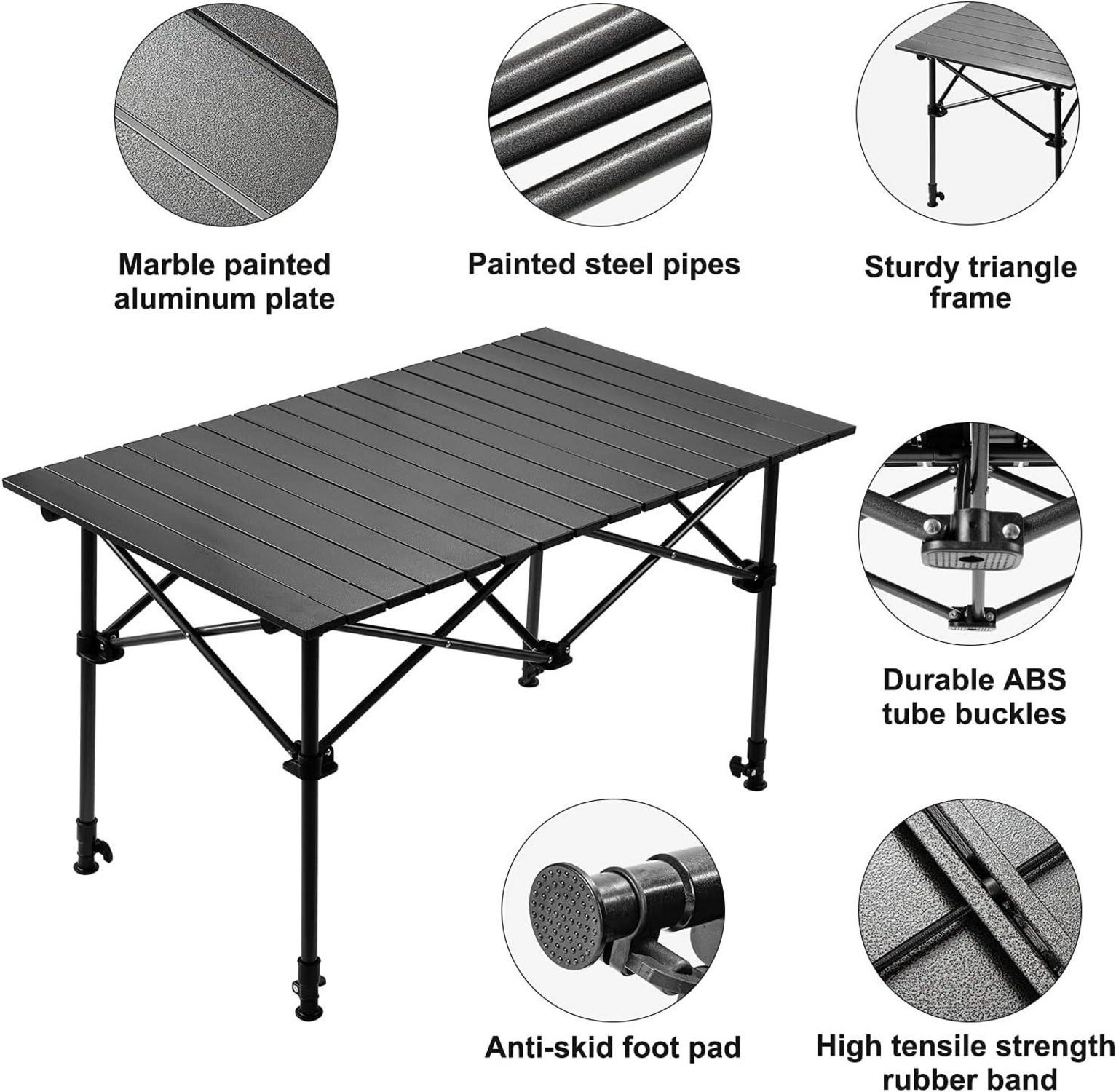 Marble painted aluminum plate

Painted steel pipes

Sturdy triangle frame

Durable ABS tube buckles

Anti-skid foot pad

High tensile strength rubber band