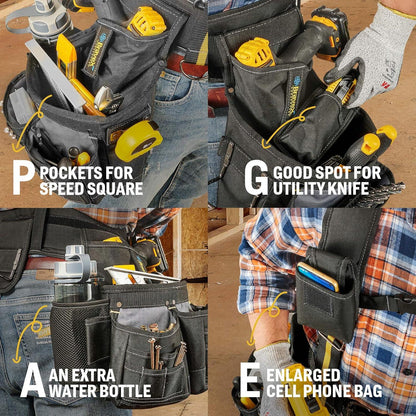 P POCKETS FOR SPEED SQUARE

G GOOD SPOT FOR UTILITY KNIFE

A AN EXTRA WATER BOTTLE

E ENLARGED CELL PHONE BAG