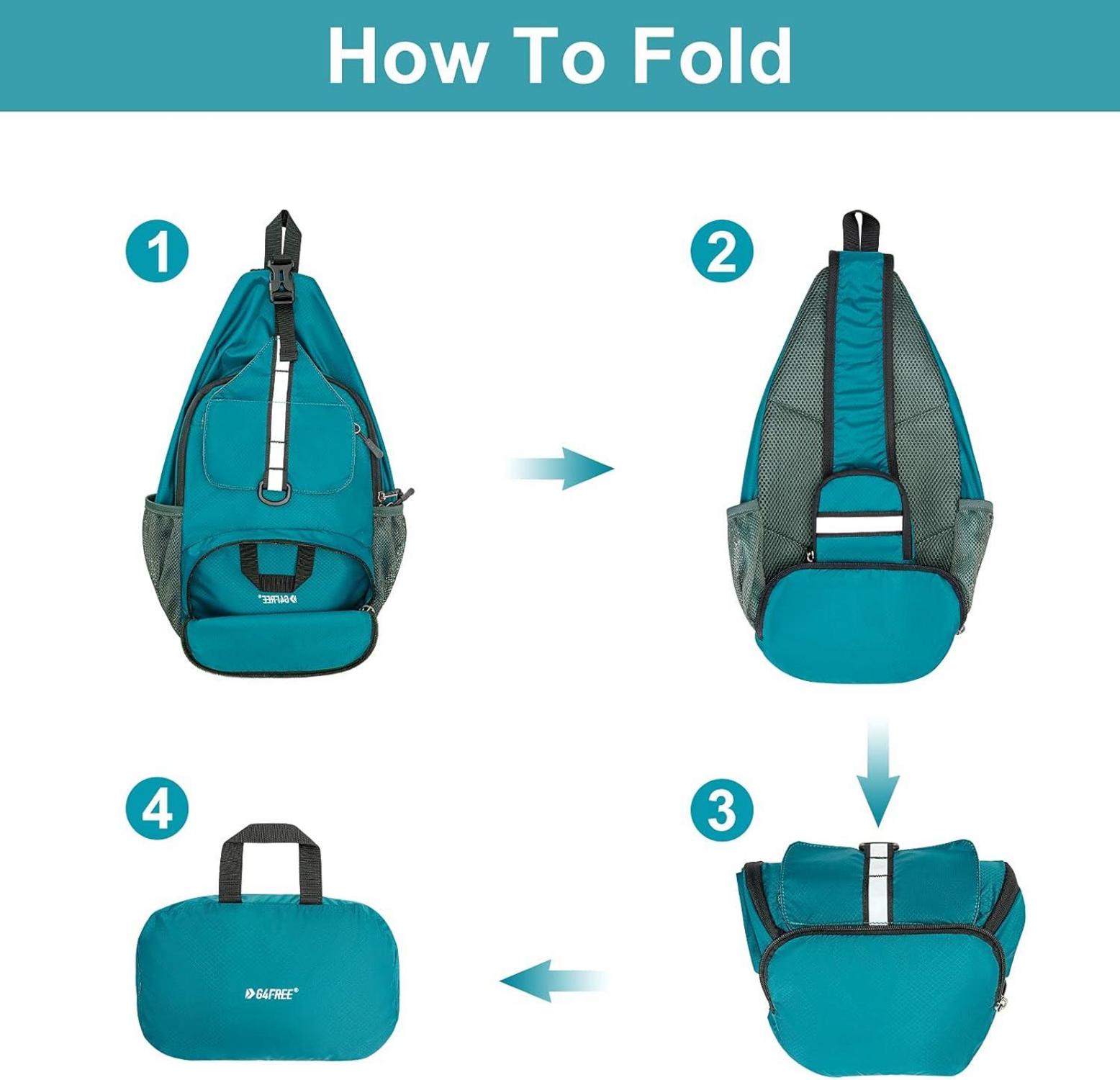 How To Fold

1

G4FREE®

2

3

4

G4FREE®