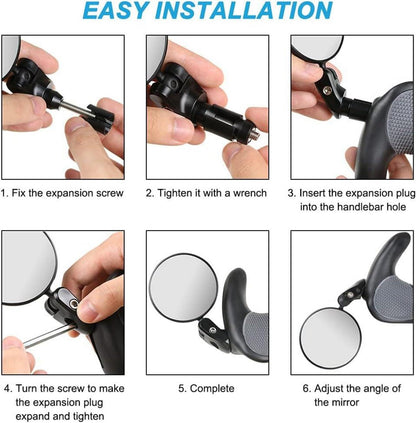 EASY INSTALLATION

1. Fix the expansion screw

2. Tighten it with a wrench

3. Insert the expansion plug into the handlebar hole

4. Turn the screw to make the expansion plug expand and tighten

5. Complete

6. Adjust the angle of the mirror