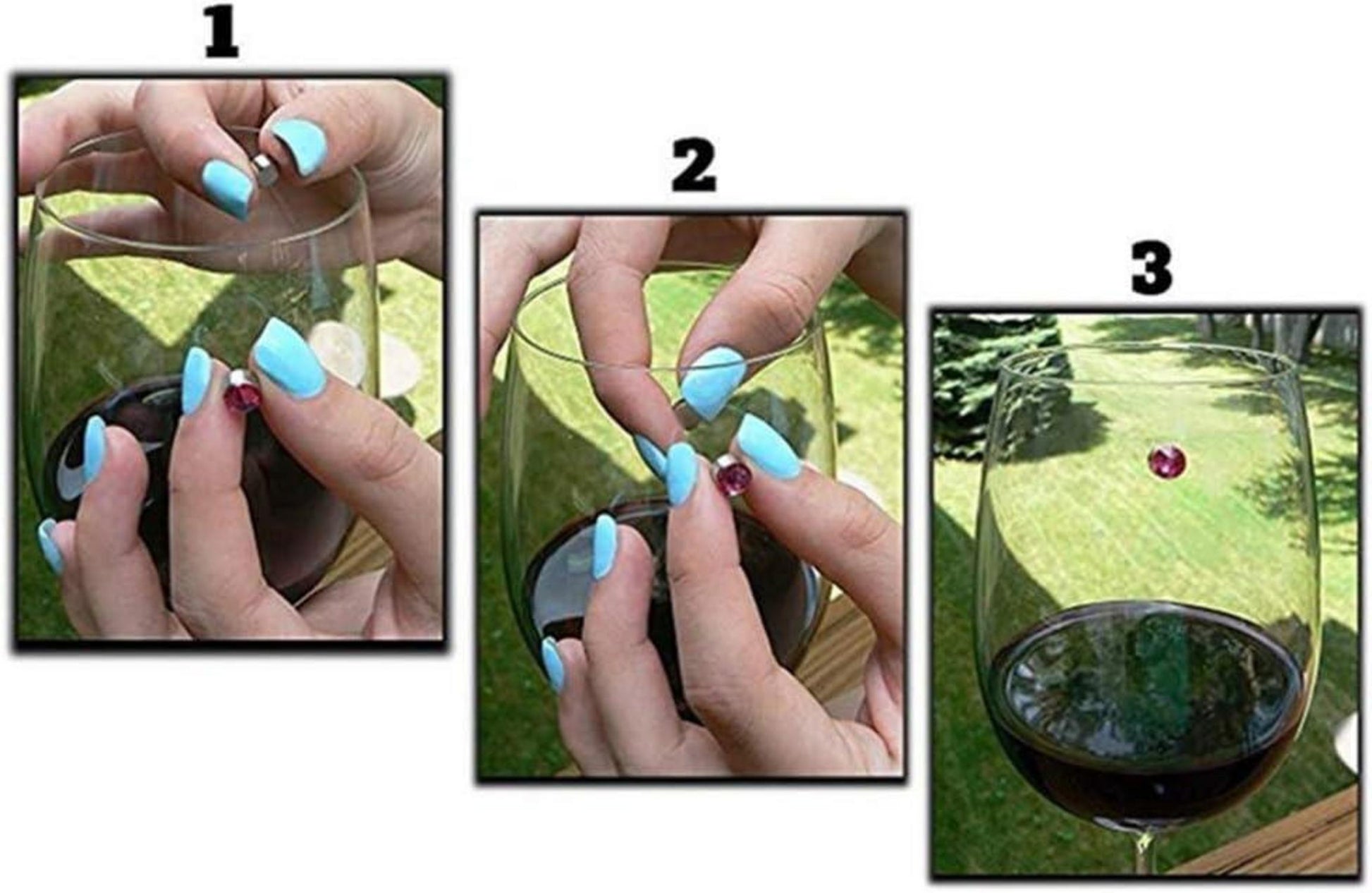 1

2

3