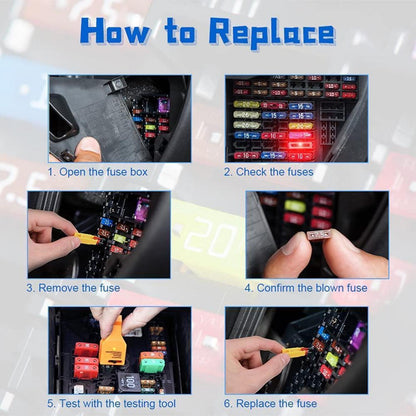 How to Replace

1. Open the fuse box

2. Check the fuses

3. Remove the fuse

4. Confirm the blown fuse

5. Test with the testing tool

6. Replace the fuse