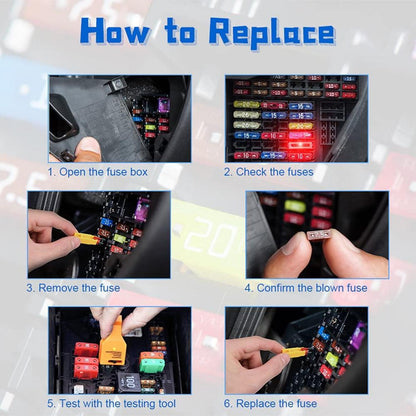 How to Replace

1. Open the fuse box

2. Check the fuses

3. Remove the fuse

4. Confirm the blown fuse

5. Test with the testing tool

6. Replace the fuse