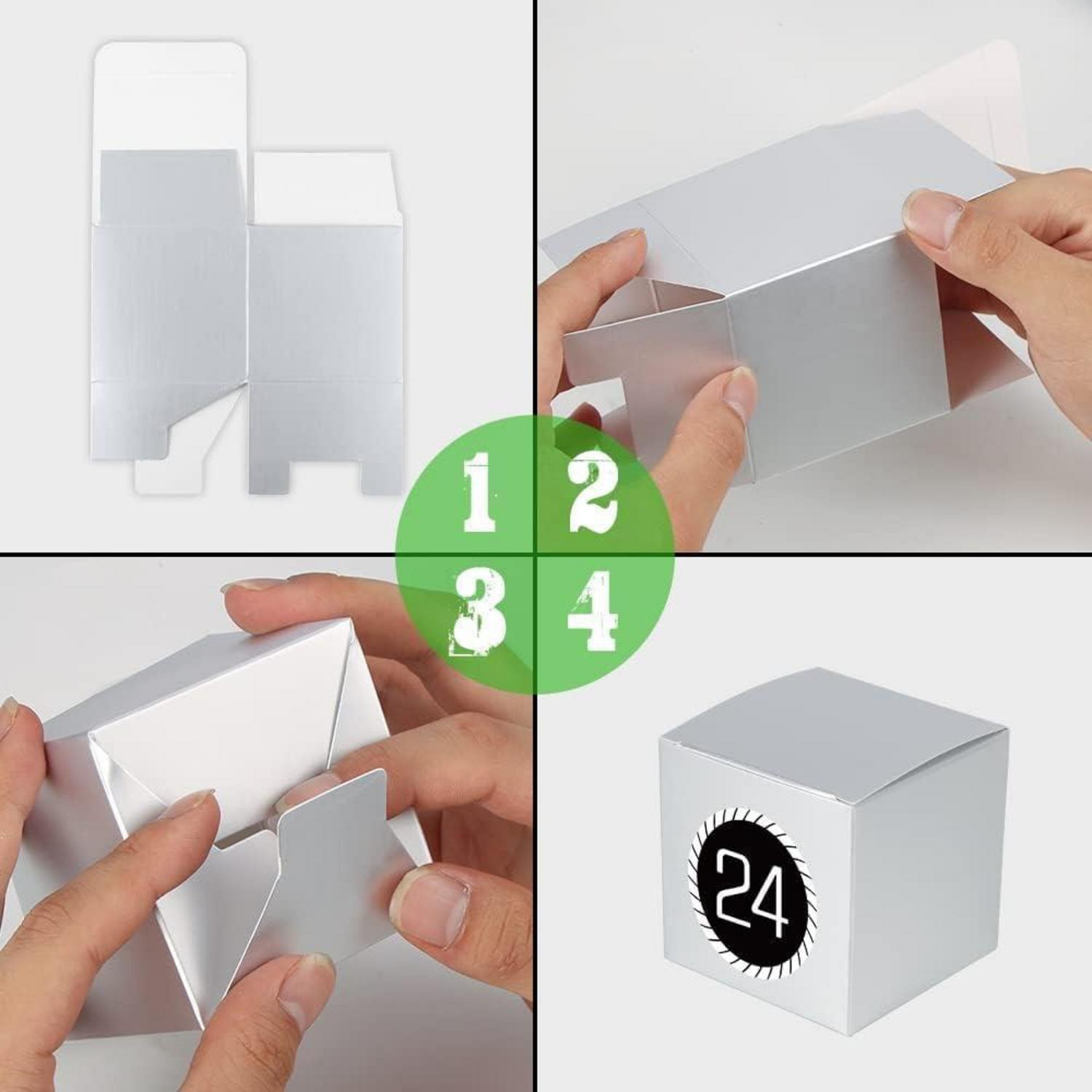 1 2
3 4

24