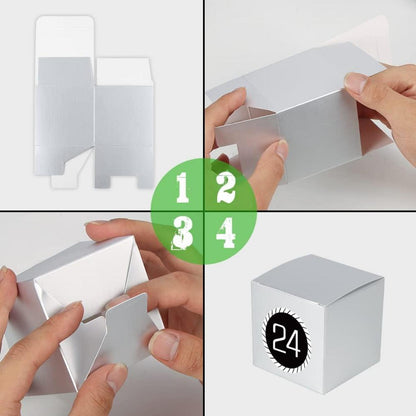 1
2
3
4
24