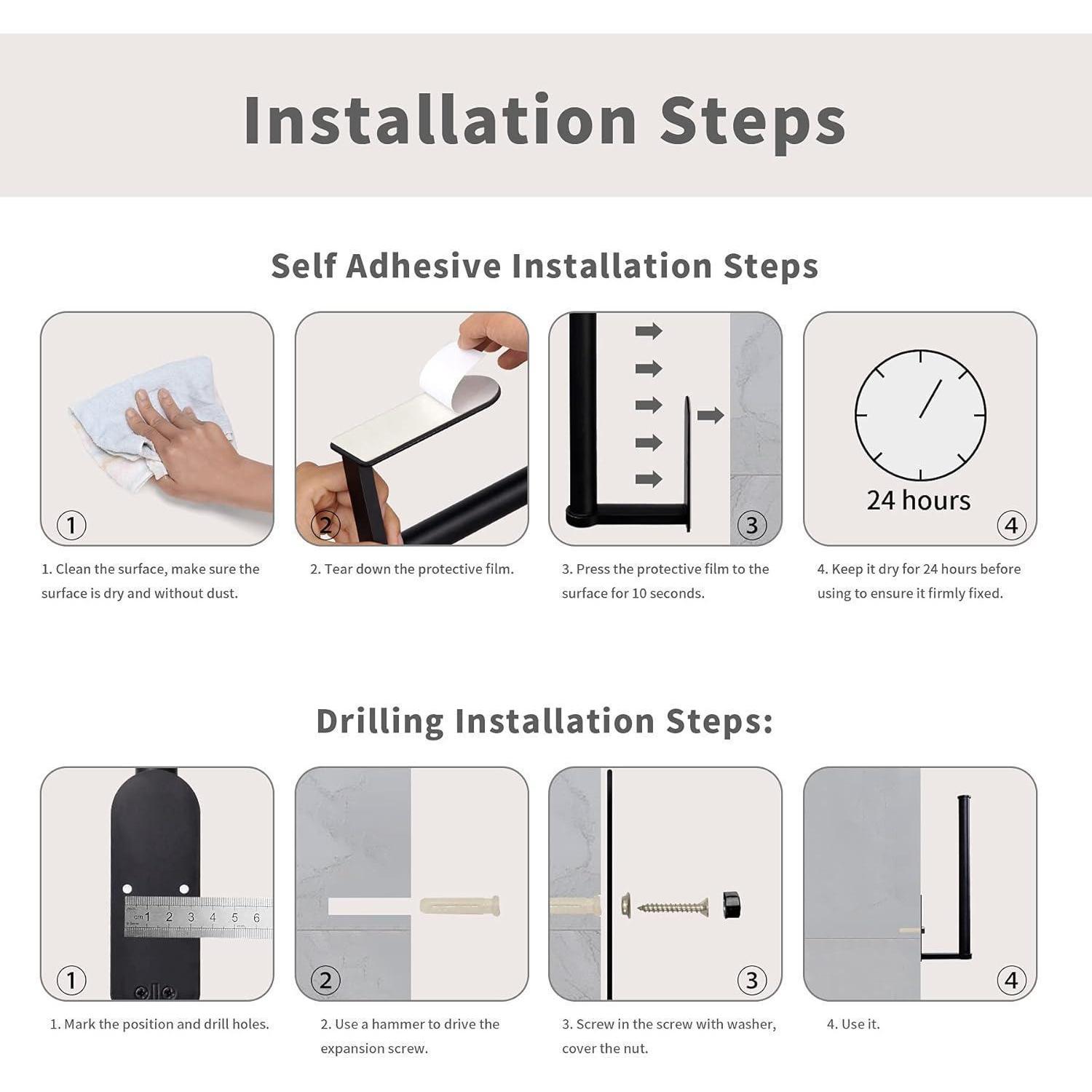 Installation Steps

Self Adhesive Installation Steps

①

②

③

24 hours

④

1. Clean the surface, make sure the surface is dry and without dust.

2. Tear down the protective film.

3. Press the protective film to the surface for 10 seconds.

4. Keep it dry for 24 hours before using to ensure it firmly fixed.

Drilling Installation Steps:

cm 1 2 3 4 5 6

①

②

③

④

1. Mark the position and drill holes.

2. Use a hammer to drive the expansion screw.

3. Screw in the screw with washer, cover the nut.

4. Use it.