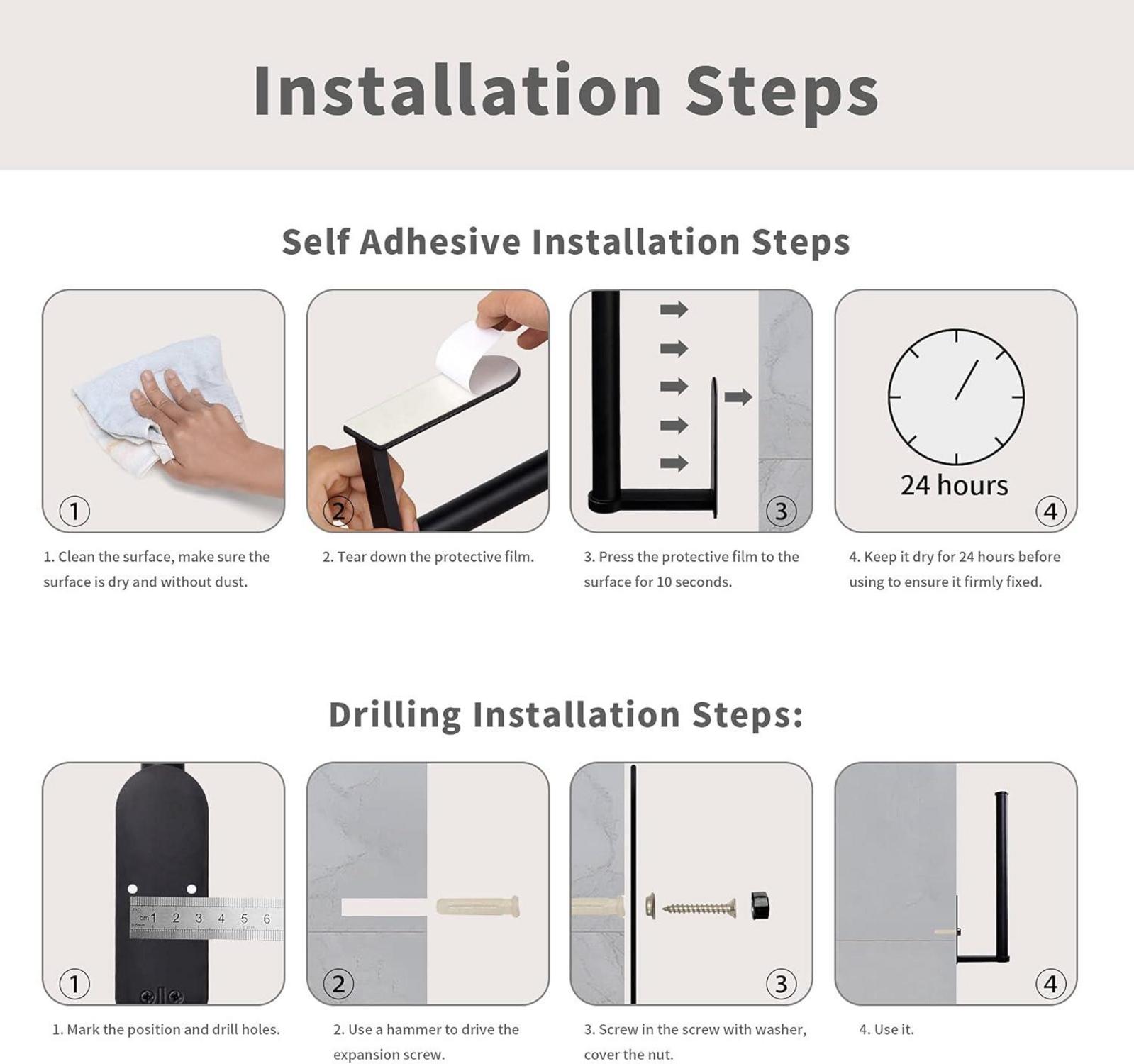 Installation Steps

Self Adhesive Installation Steps

①

②

③

24 hours

④

1. Clean the surface, make sure the surface is dry and without dust.

2. Tear down the protective film.

3. Press the protective film to the surface for 10 seconds.

4. Keep it dry for 24 hours before using to ensure it firmly fixed.

Drilling Installation Steps:

cm 1 2 3 4 5 6

①

②

③

④

1. Mark the position and drill holes.

2. Use a hammer to drive the expansion screw.

3. Screw in the screw with washer, cover the nut.

4. Use it.