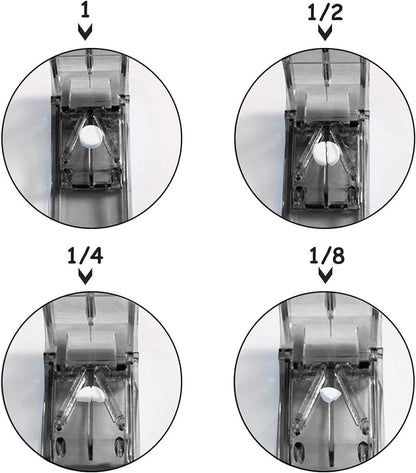 1

1/2

1/4

1/8