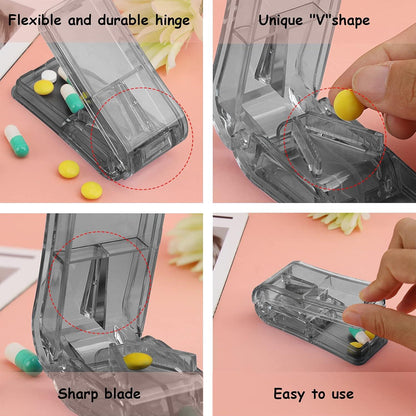 Flexible and durable hinge

Unique "V"shape

Sharp blade

Easy to use