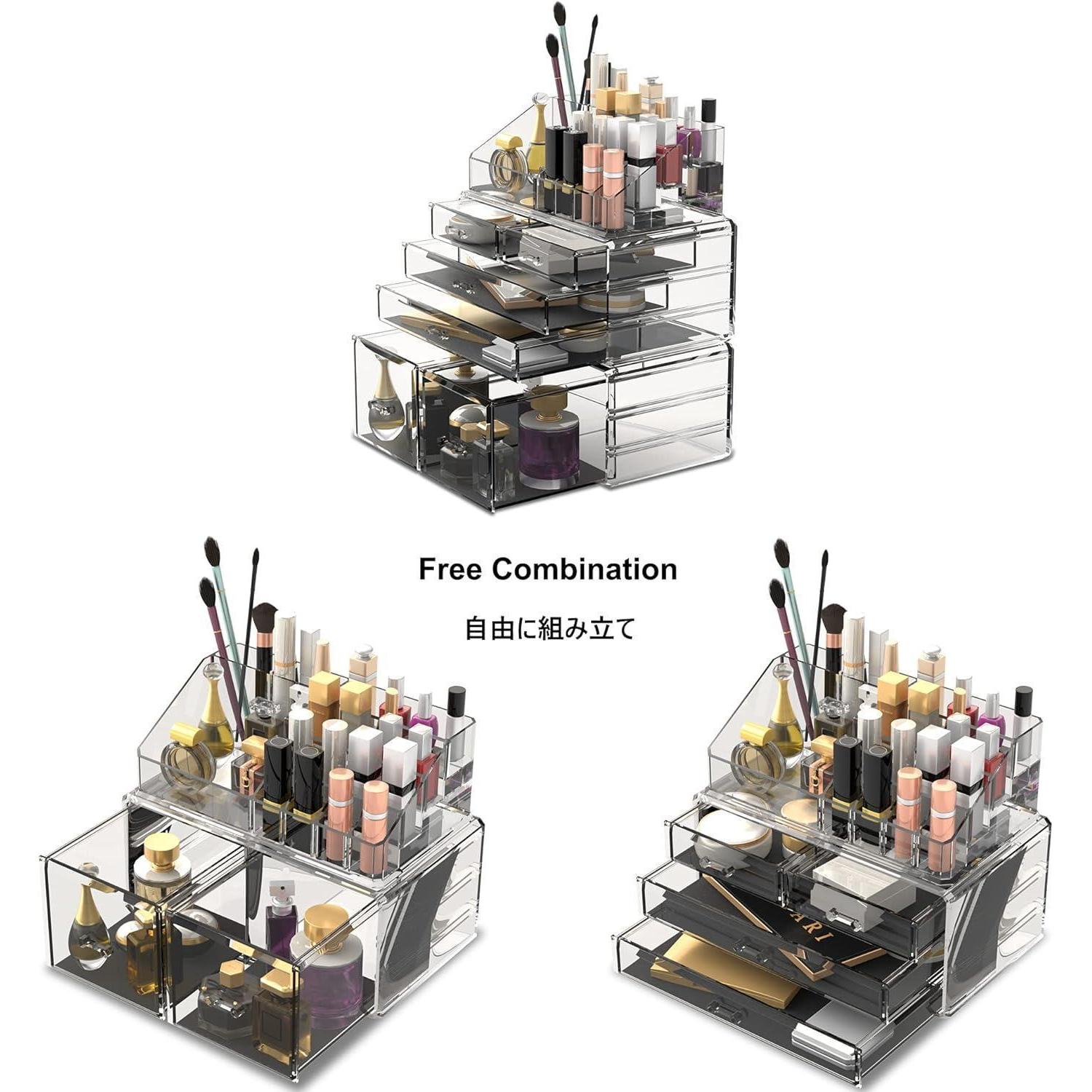 Free Combination

自由に組み立て

ARI