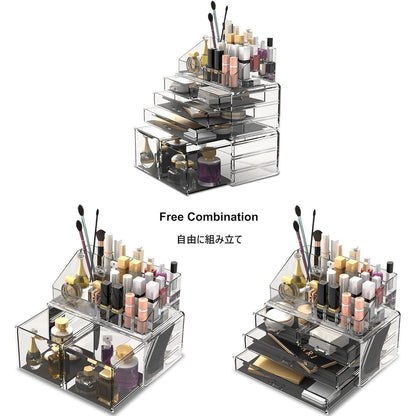 Free Combination

自由に組み立て