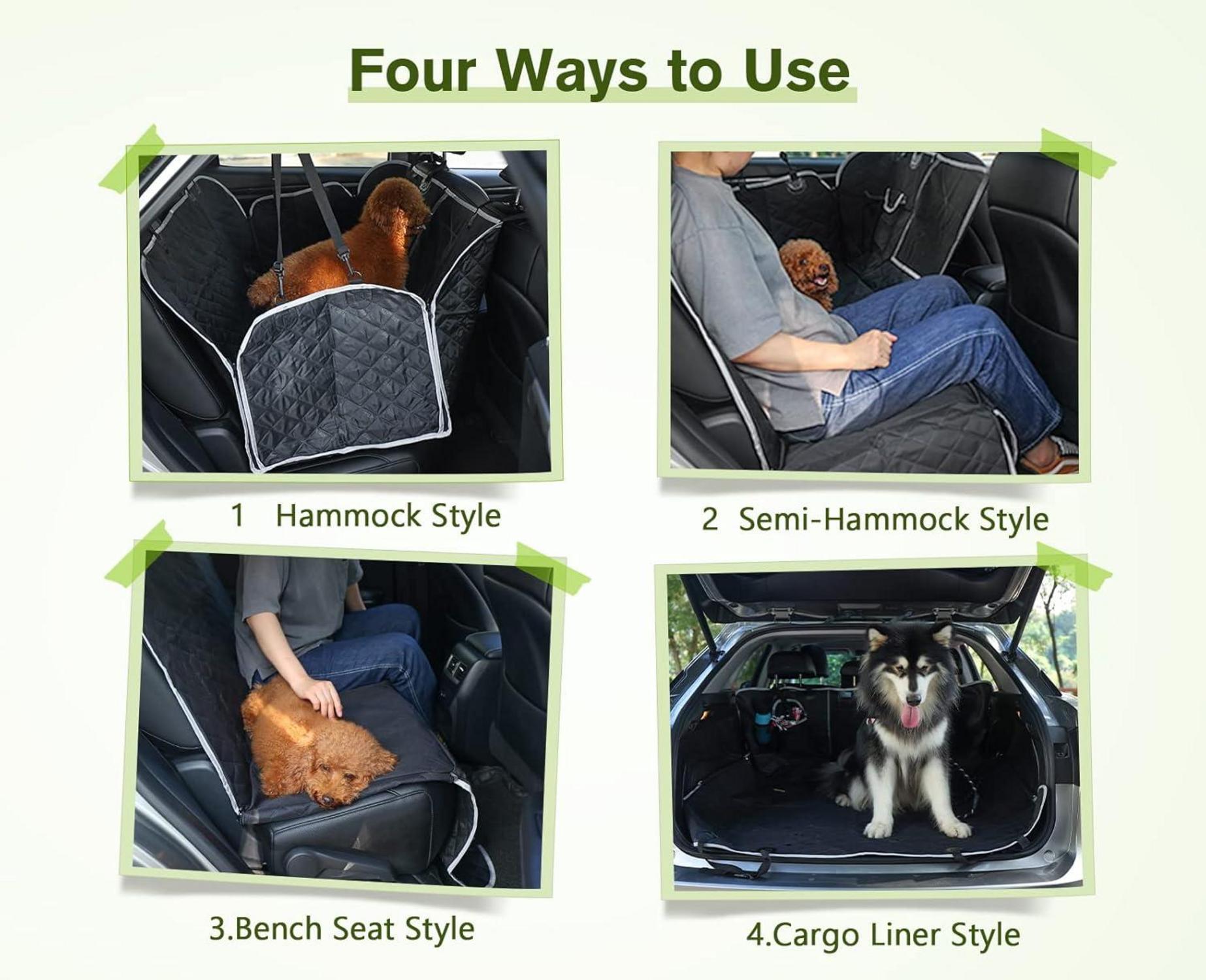 Four Ways to Use

1 Hammock Style

2 Semi-Hammock Style

3.Bench Seat Style

4.Cargo Liner Style