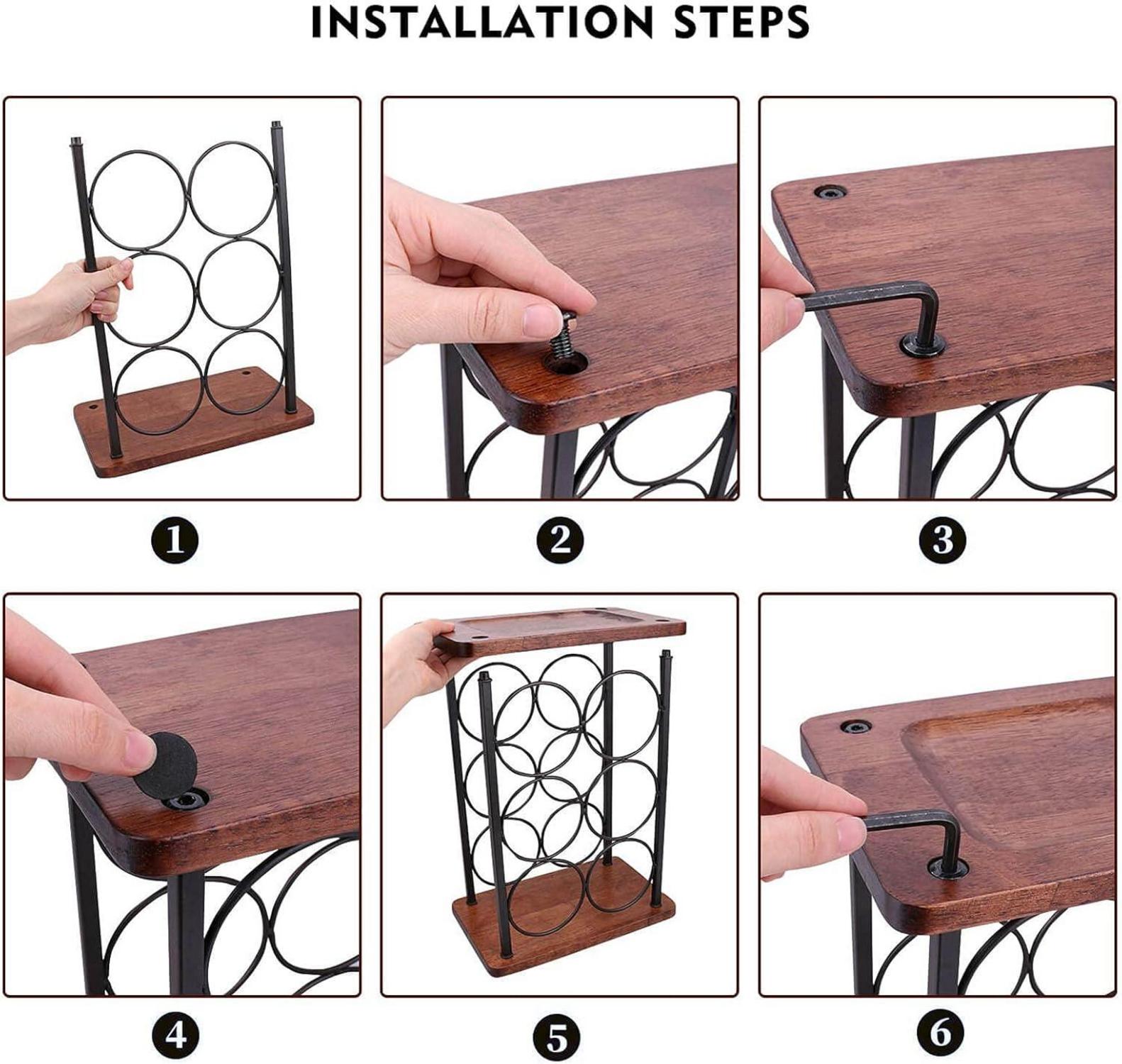 INSTALLATION STEPS

1

2

3

4

5

6