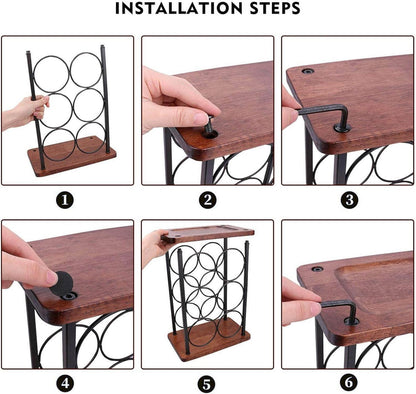 INSTALLATION STEPS

1

2

3

4

5

6