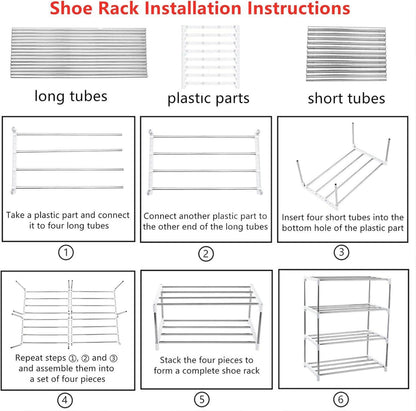 Shoe Rack Installation Instructions

long tubes

plastic parts

short tubes

Take a plastic part and connect it to four long tubes

①

Connect another plastic part to the other end of the long tubes

②

Insert four short tubes into the bottom hole of the plastic part

③

Repeat steps ①, ② and ③ and assemble them into a set of four pieces

④

Stack the four pieces to form a complete shoe rack

⑤

⑥