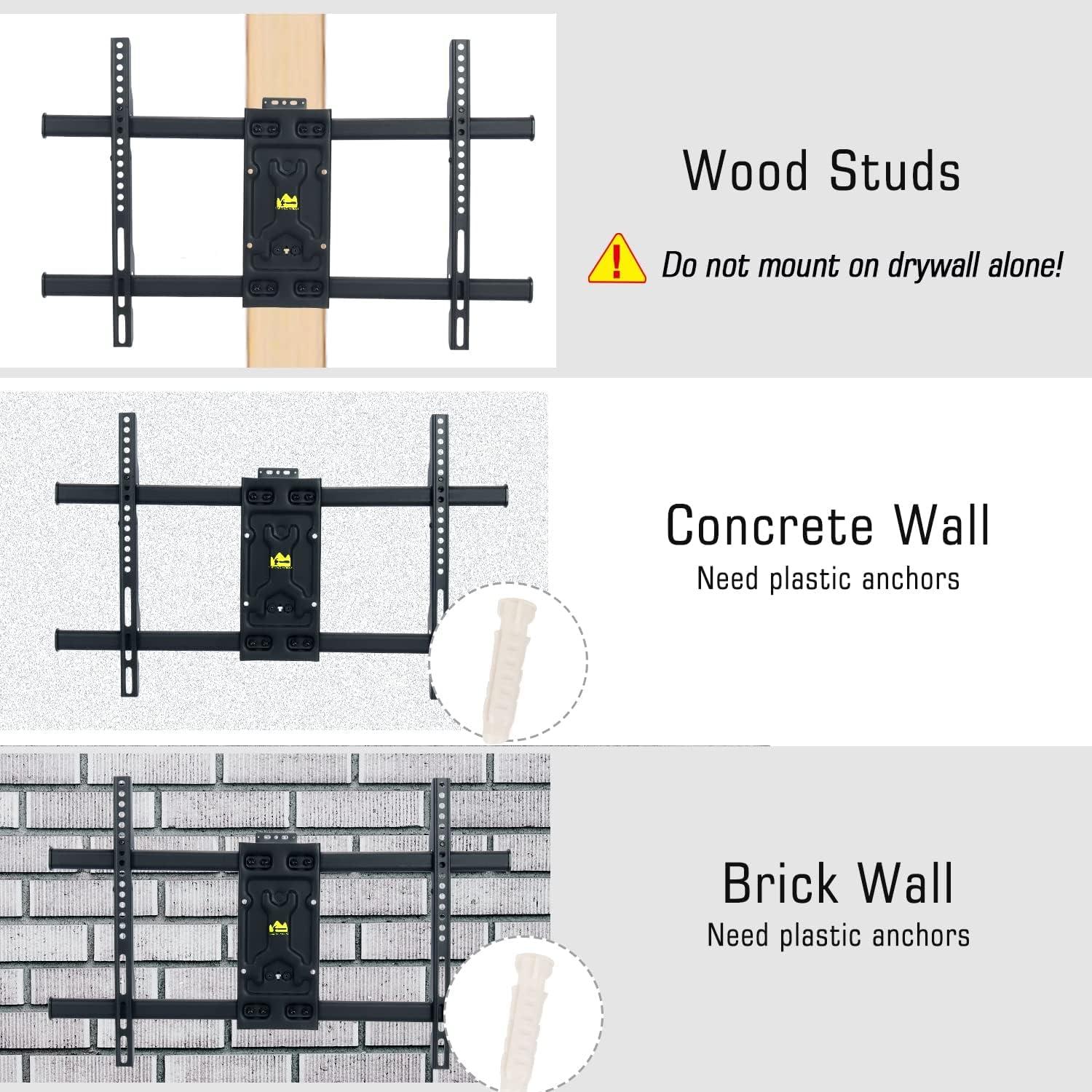 Wood Studs

Do not mount on drywall alone!

Concrete Wall
Need plastic anchors

Brick Wall
Need plastic anchors