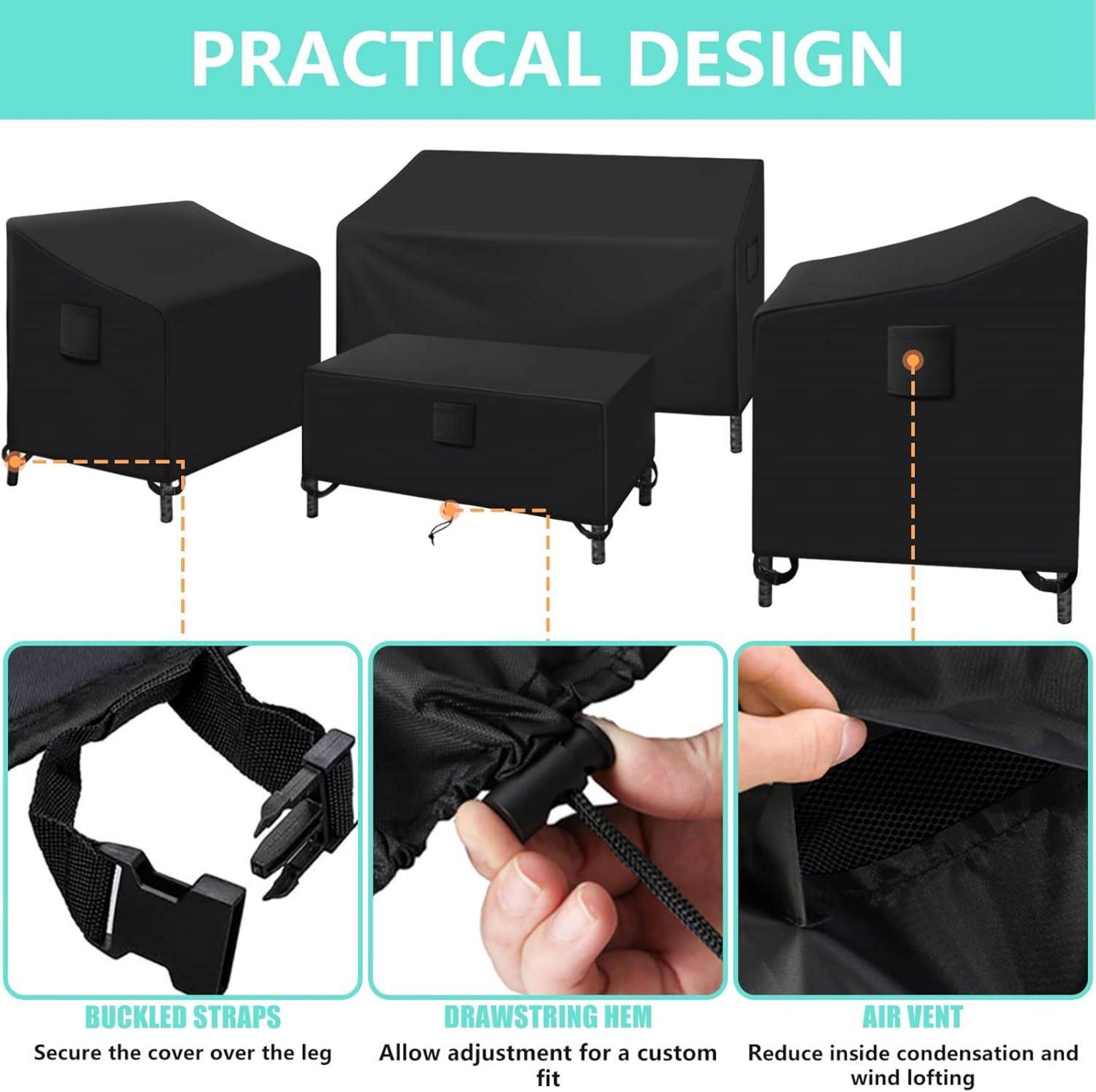 PRACTICAL DESIGN

BUCKLED STRAPS

Secure the cover over the leg

DRAWSTRING HEM

Allow adjustment for a custom fit

AIR VENT

Reduce inside condensation and wind lofting