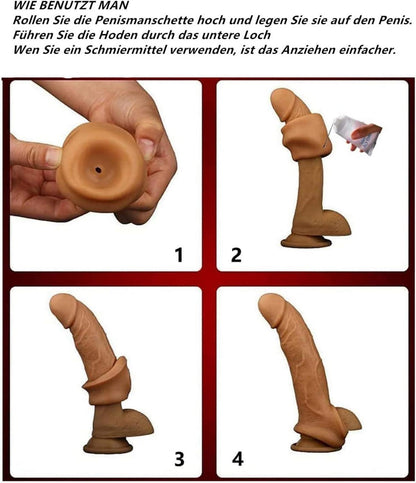 WIE BENUTZT MAN
Rollen Sie die Penismanschette hoch und legen Sie sie auf den Penis.
Führen Sie die Hoden durch das untere Loch
Wen Sie ein Schmiermittel verwenden, ist das Anziehen einfacher.

1

2

3

4