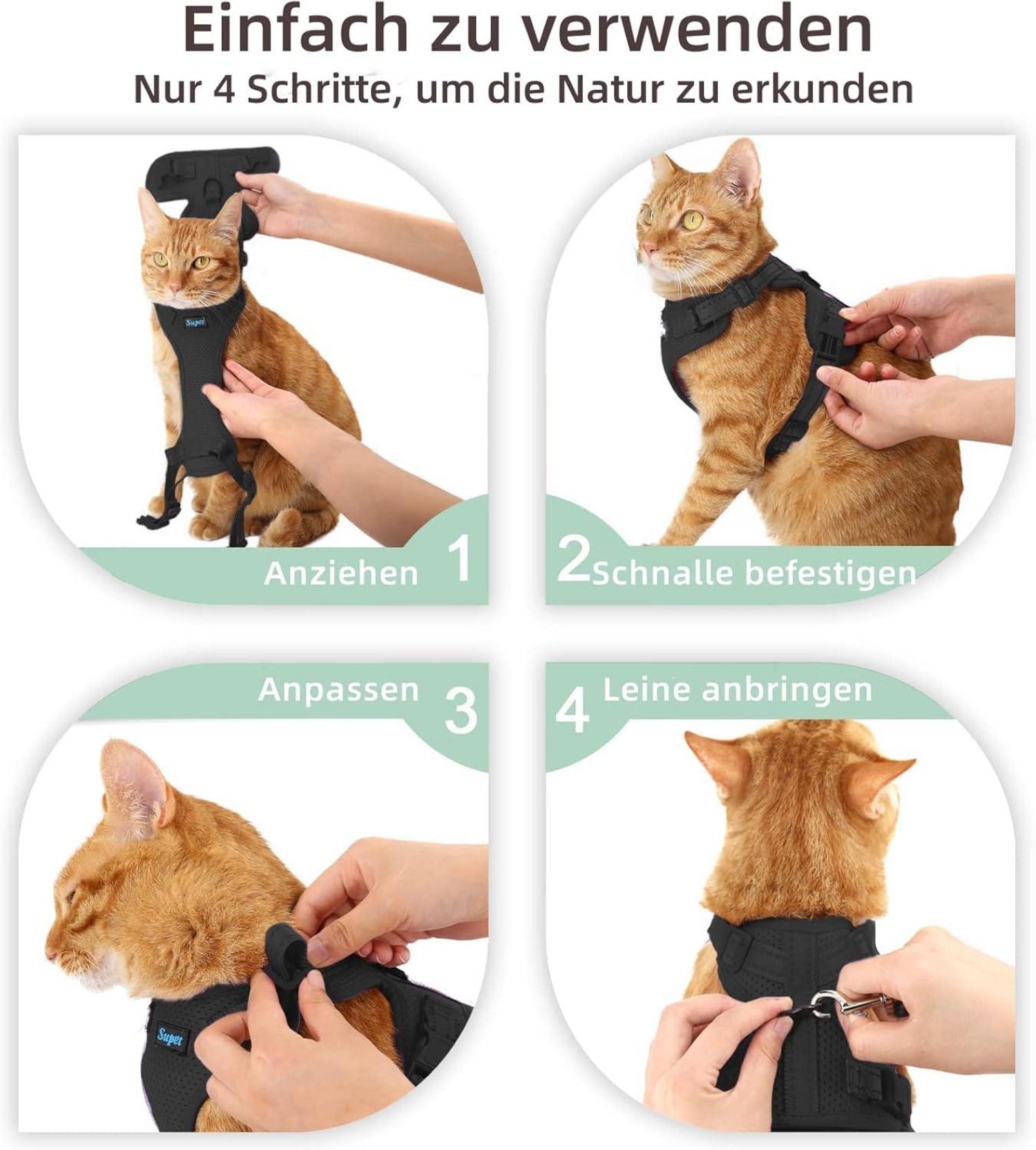 Einfach zu verwenden

Nur 4 Schritte, um die Natur zu erkunden

Supet

Anziehen 1

2 Schnalle befestigen

Anpassen 3

4 Leine anbringen

Supet