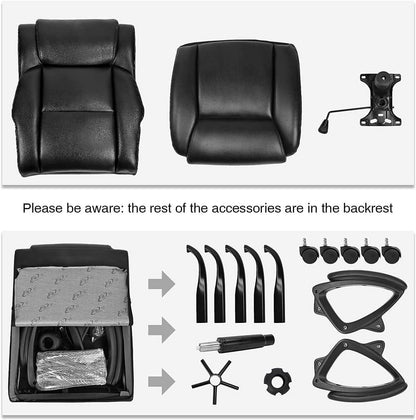 Please be aware: the rest of the accessories are in the backrest