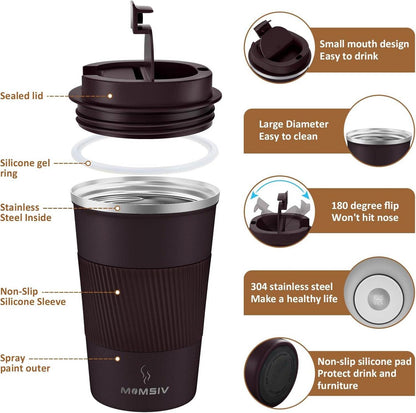 Sealed lid

Silicone gel ring

Stainless Steel Inside

Non-Slip Silicone Sleeve

Spray paint outer

MOMSIV

Small mouth design
Easy to drink

Large Diameter
Easy to clean

180 degree flip
Won't hit nose

304 stainless steel
Make a healthy life

Non-slip silicone pad
Protect drink and furniture