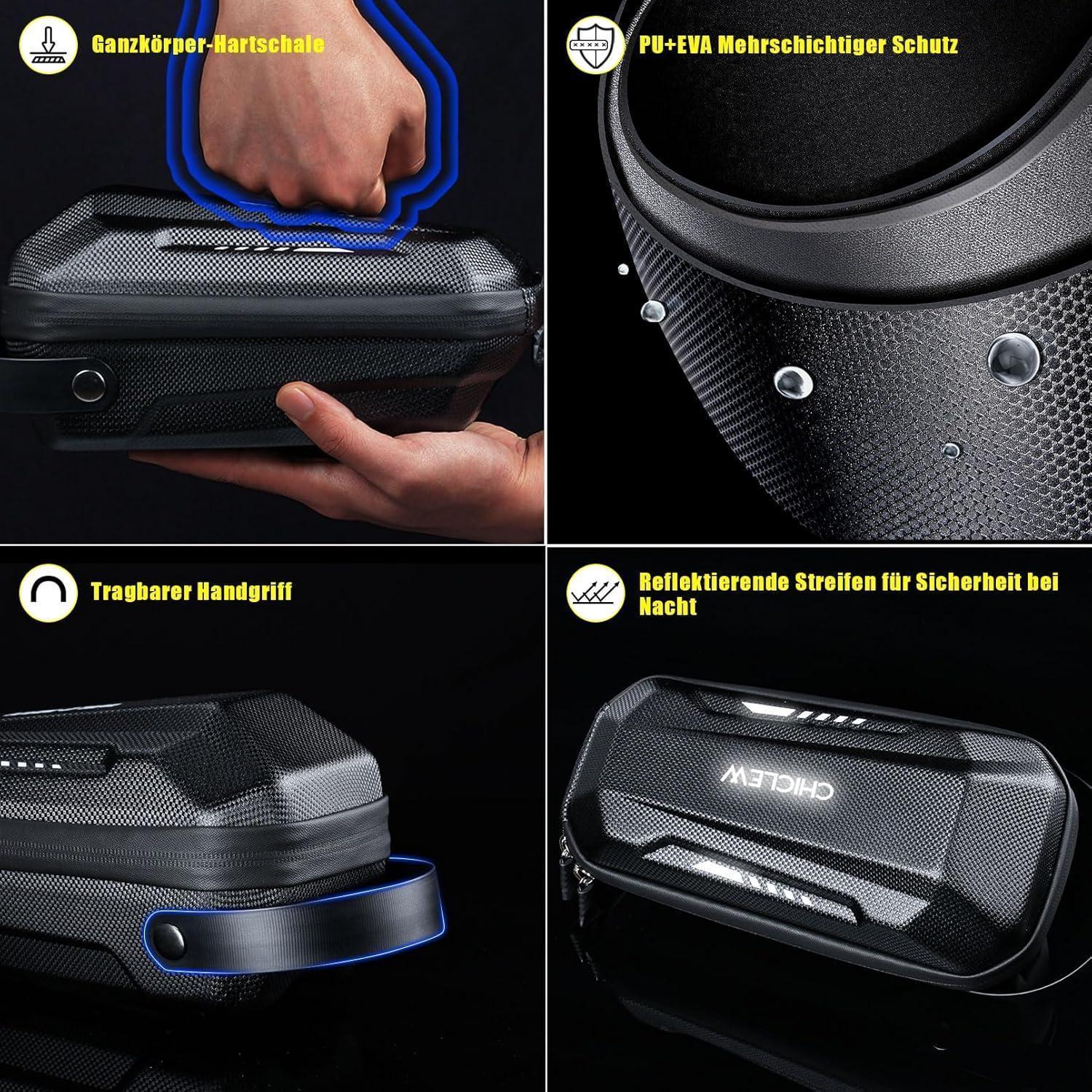 Ganzkörper-Hartschale

PU+EVA Mehrschichtiger Schutz

Tragbarer Handgriff

Reflektierende Streifen für Sicherheit bei Nacht

CHICLEW