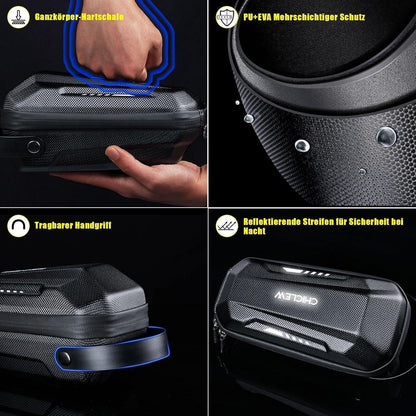 Ganzkörper-Hartschale

PU+EVA Mehrschichtiger Schutz

Tragbarer Handgriff

Reflektierende Streifen für Sicherheit bei Nacht

CHICLEW