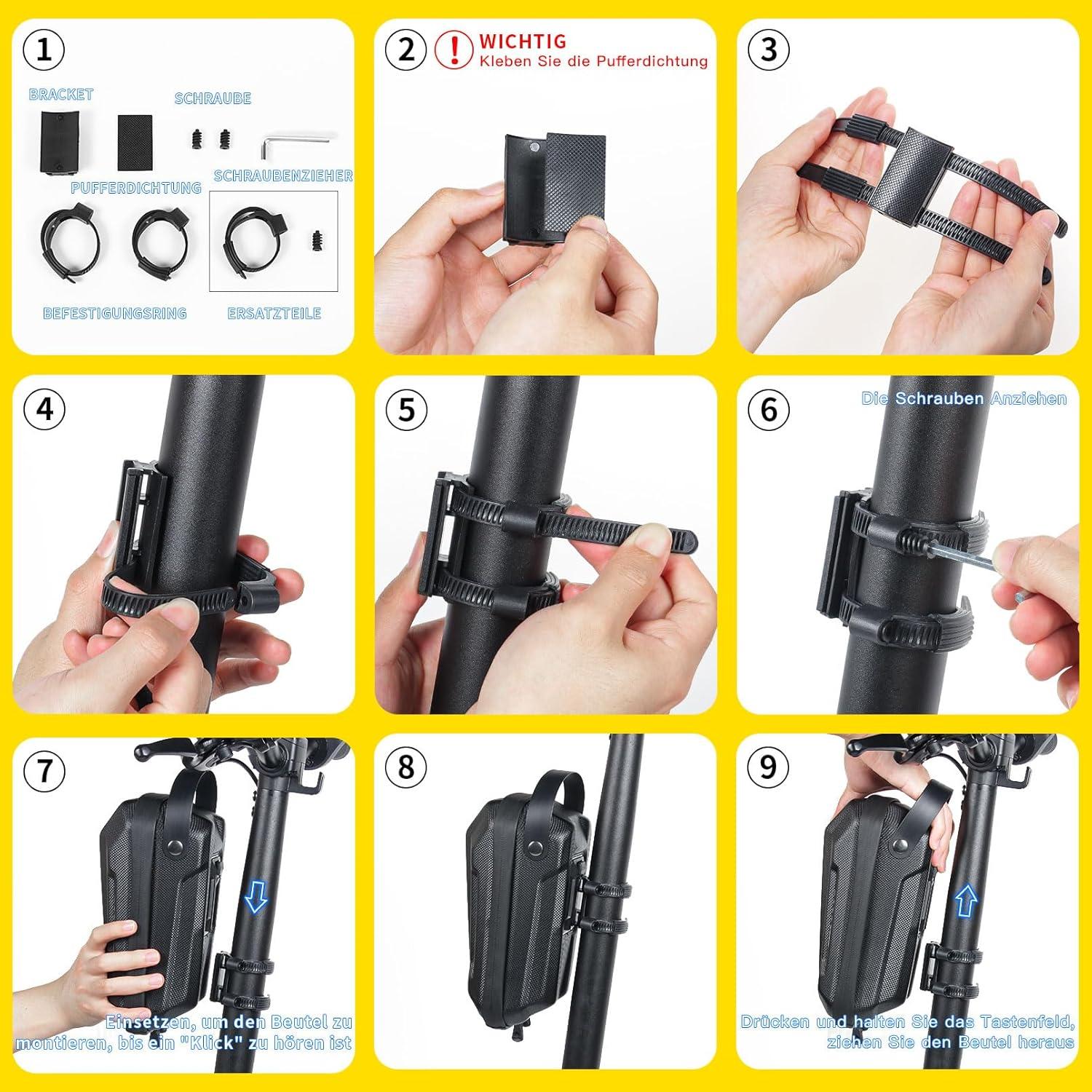 ①

BRACKET

SCHRAUBE

PUFFERDICHTUNG

SCHRAUBENZIEHER

BEFESTIGUNGSRING

ERSATZTEILE

② ! WICHTIG
Kleben Sie die Pufferdichtung

③

④

⑤

⑥ Die Schrauben Anziehen

⑦ Einsetzen, um den Beutel zu montieren, bis ein "Klick" zu hören ist

⑧

⑨ Drücken und halten Sie das Tastenfeld, ziehen Sie den Beutel heraus