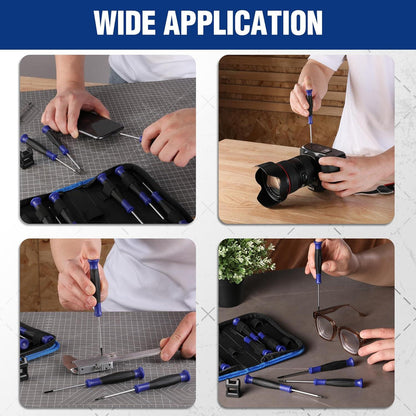 WIDE APPLICATION