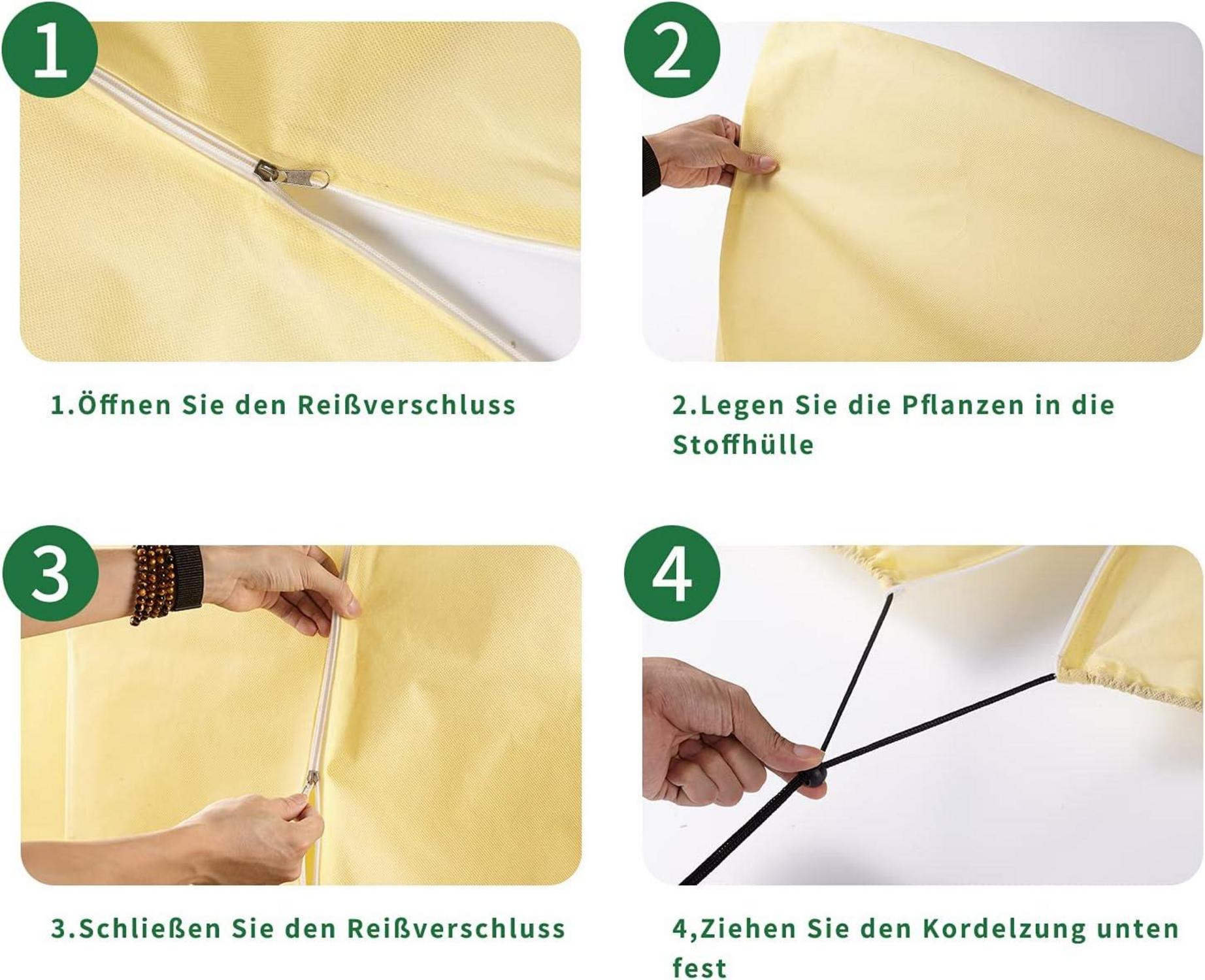 1

1.Öffnen Sie den Reißverschluss

2

2.Legen Sie die Pflanzen in die Stoffhülle

3

3.Schließen Sie den Reißverschluss

4

4,Ziehen Sie den Kordelzung unten fest