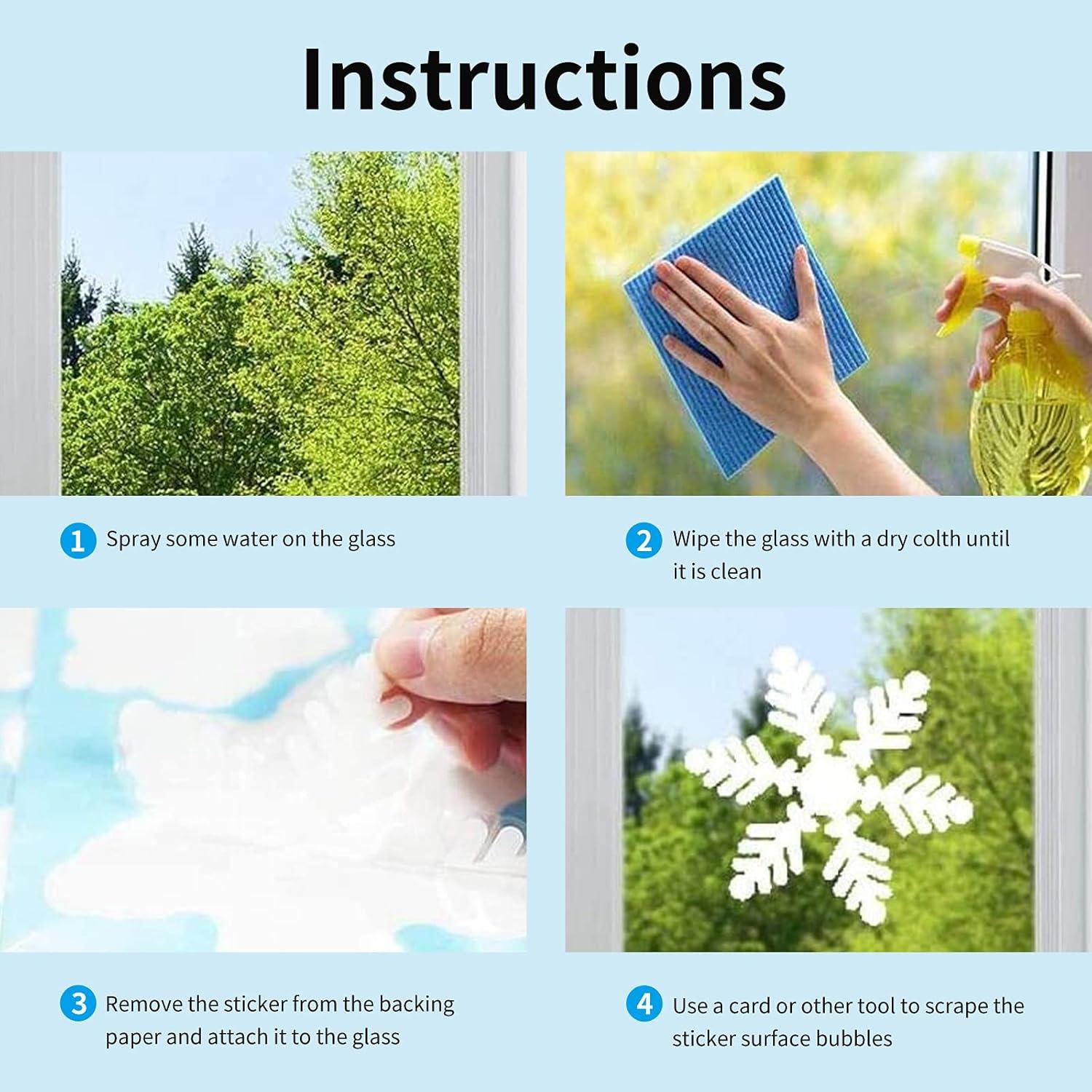 Instructions

1 Spray some water on the glass

2 Wipe the glass with a dry colth until it is clean

3 Remove the sticker from the backing paper and attach it to the glass

4 Use a card or other tool to scrape the sticker surface bubbles