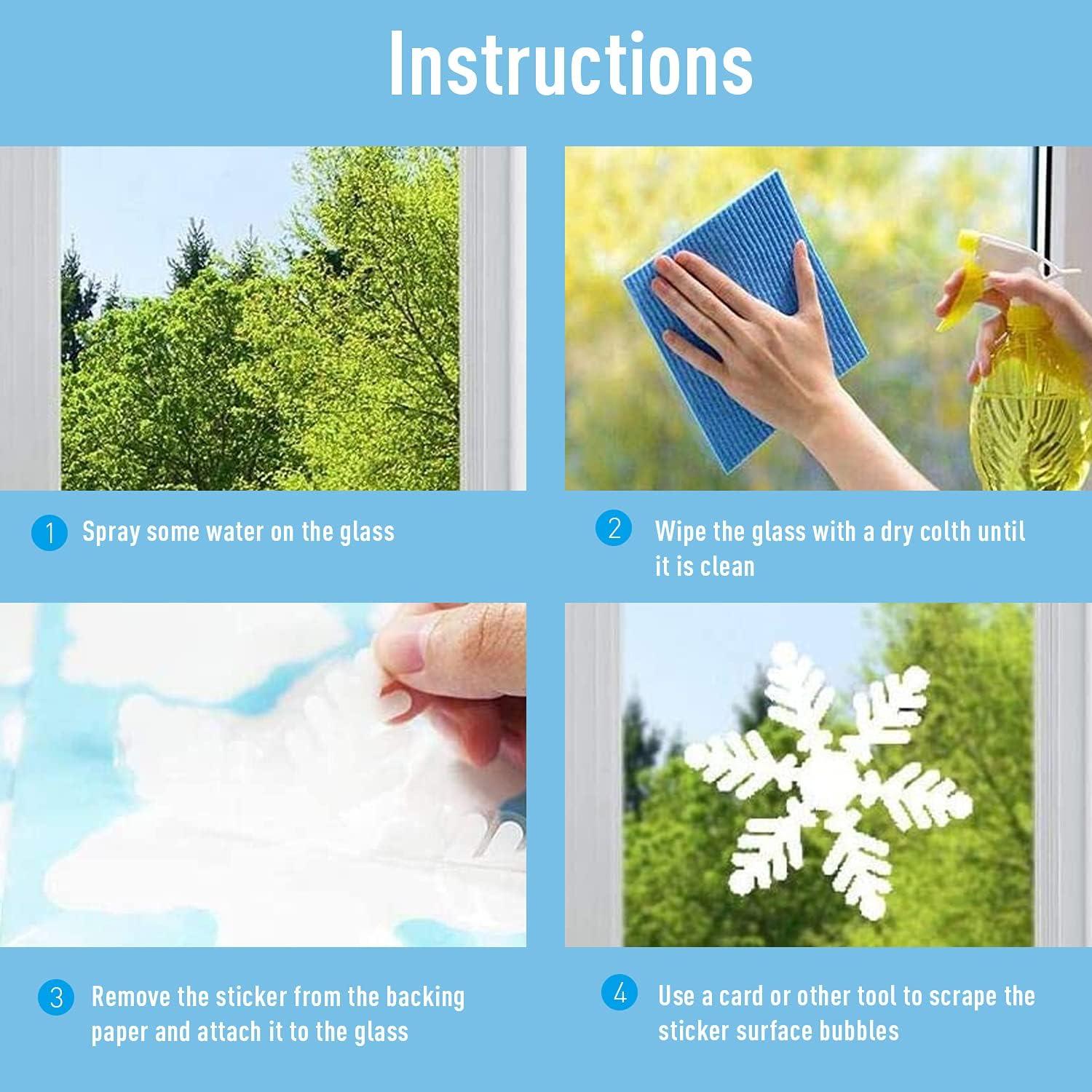 Instructions

1 Spray some water on the glass

2 Wipe the glass with a dry colth until it is clean

3 Remove the sticker from the backing paper and attach it to the glass

4 Use a card or other tool to scrape the sticker surface bubbles