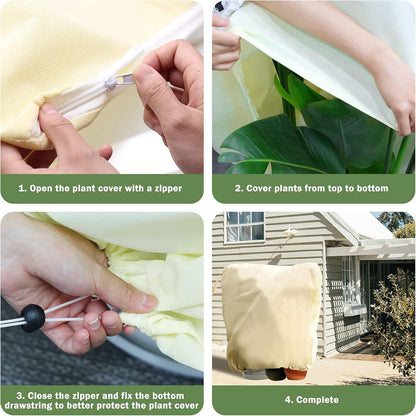 1. Open the plant cover with a zipper

2. Cover plants from top to bottom

3. Close the zipper and fix the bottom drawstring to better protect the plant cover

4. Complete