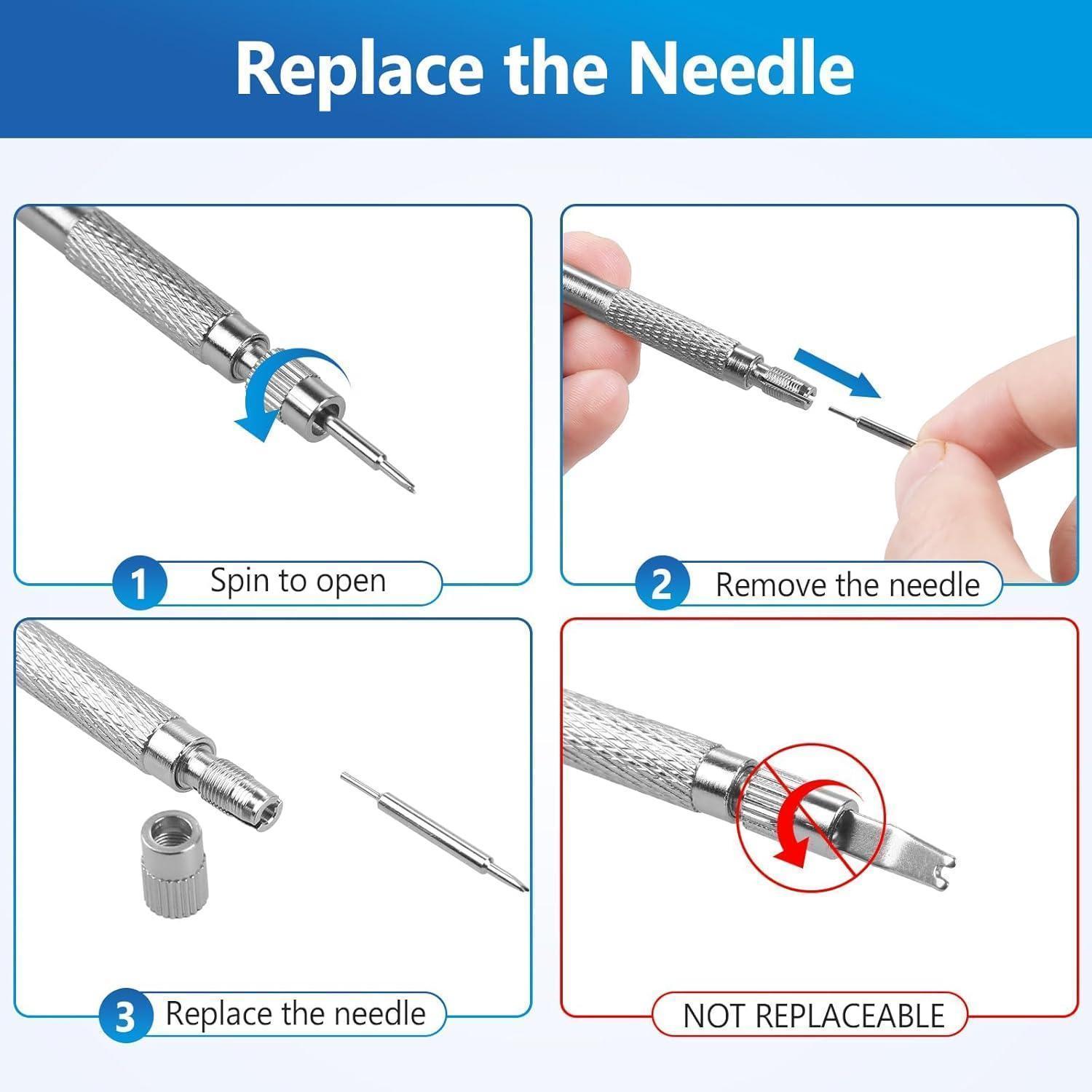 Replace the Needle

1 Spin to open

2 Remove the needle

3 Replace the needle

NOT REPLACEABLE