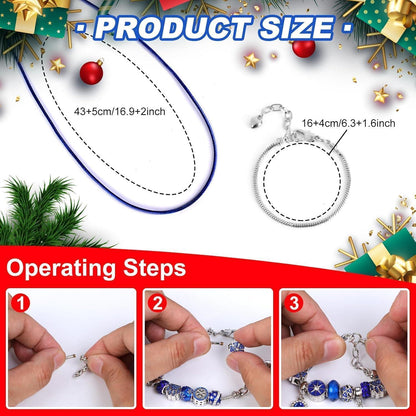 · PRODUCT SIZE ·

43+5cm/16.9+2inch

16+4cm/6.3+1.6inch

Operating Steps

1

2

3