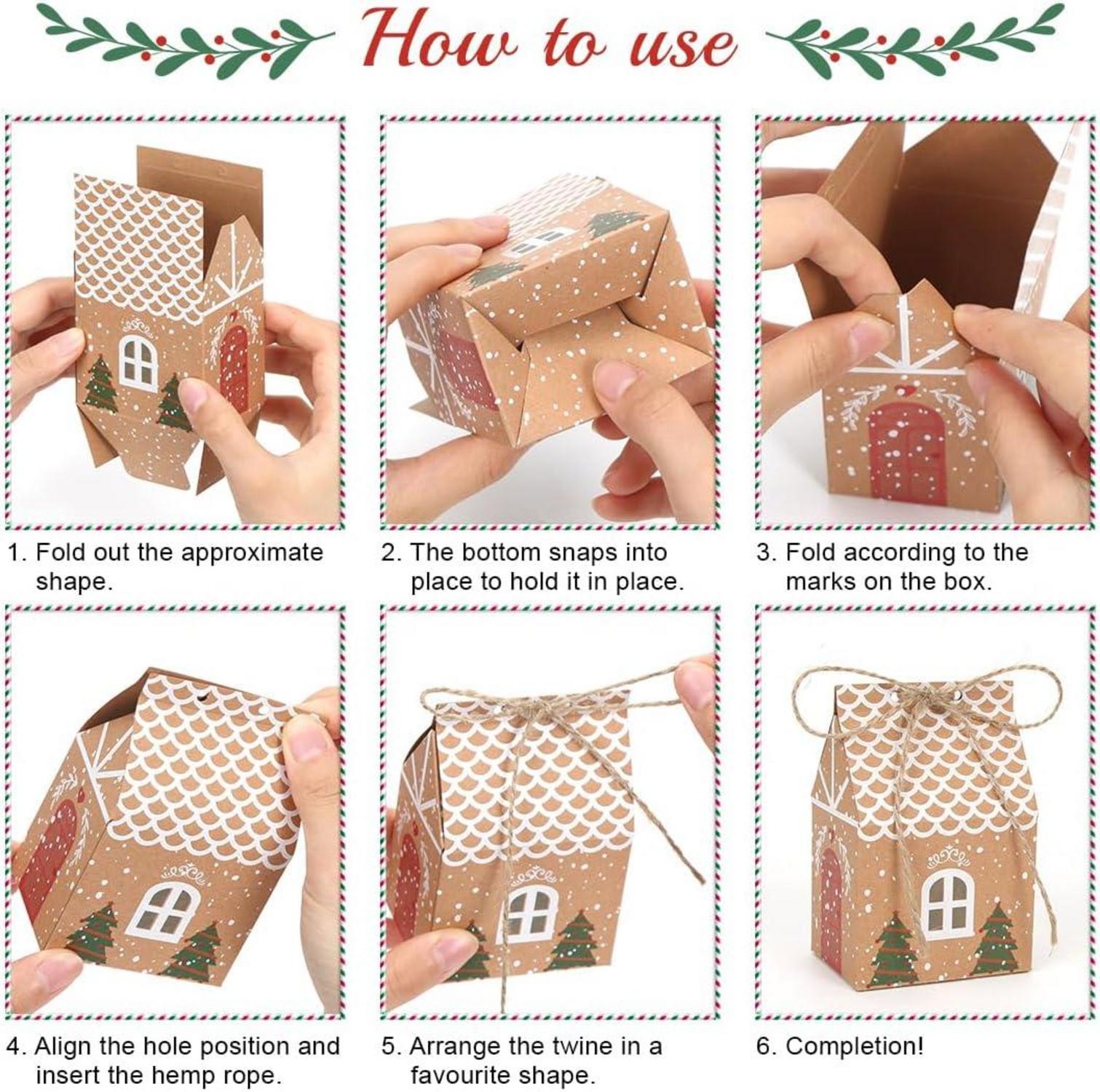 How to use

1. Fold out the approximate shape.

2. The bottom snaps into place to hold it in place.

3. Fold according to the marks on the box.

4. Align the hole position and insert the hemp rope.

5. Arrange the twine in a favourite shape.

6. Completion!