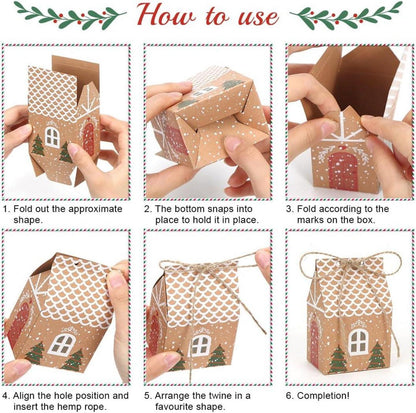 How to use

1. Fold out the approximate shape.

2. The bottom snaps into place to hold it in place.

3. Fold according to the marks on the box.

4. Align the hole position and insert the hemp rope.

5. Arrange the twine in a favourite shape.

6. Completion!