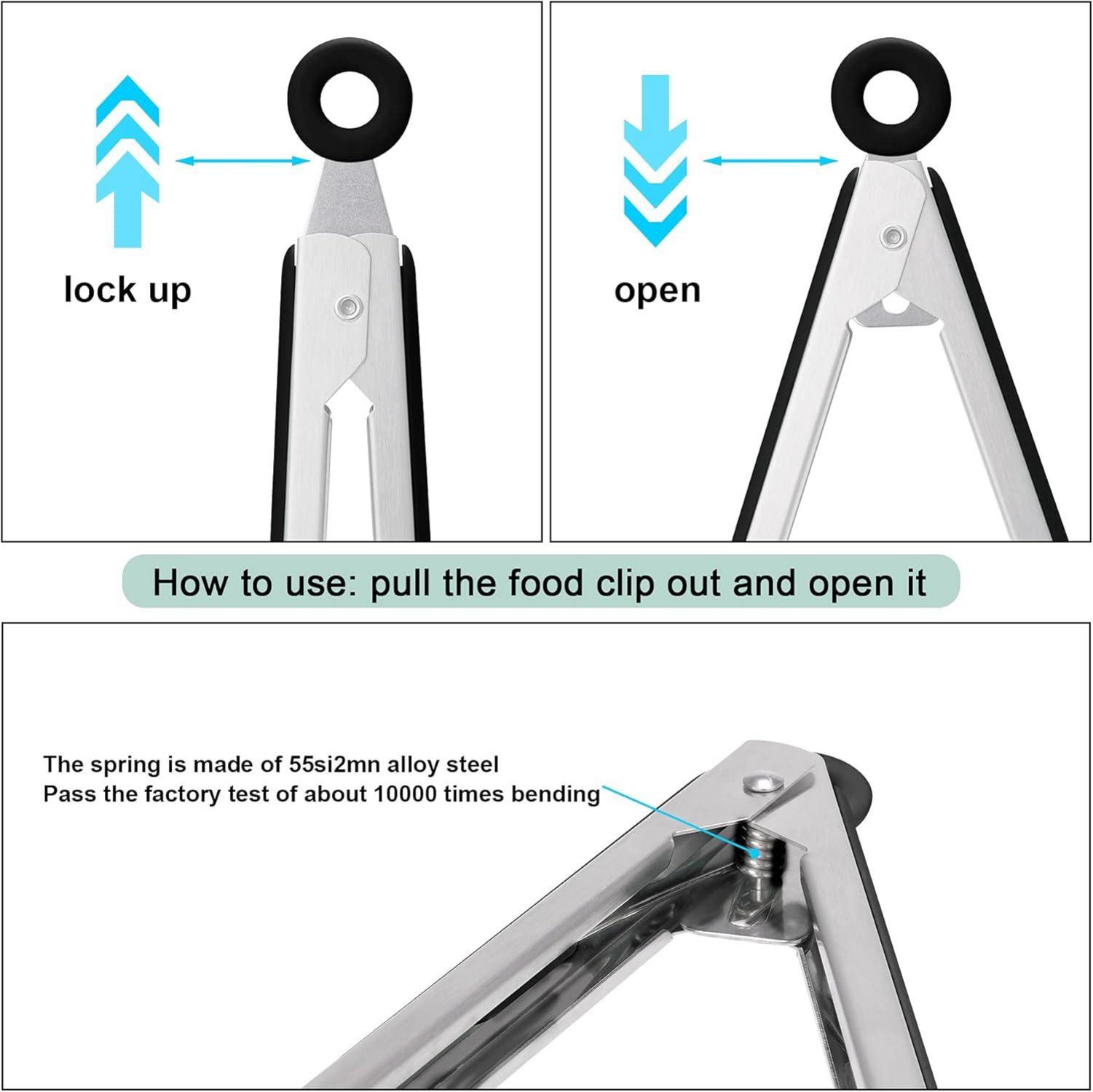 lock up

open

How to use: pull the food clip out and open it

The spring is made of 55si2mn alloy steel
Pass the factory test of about 10000 times bending