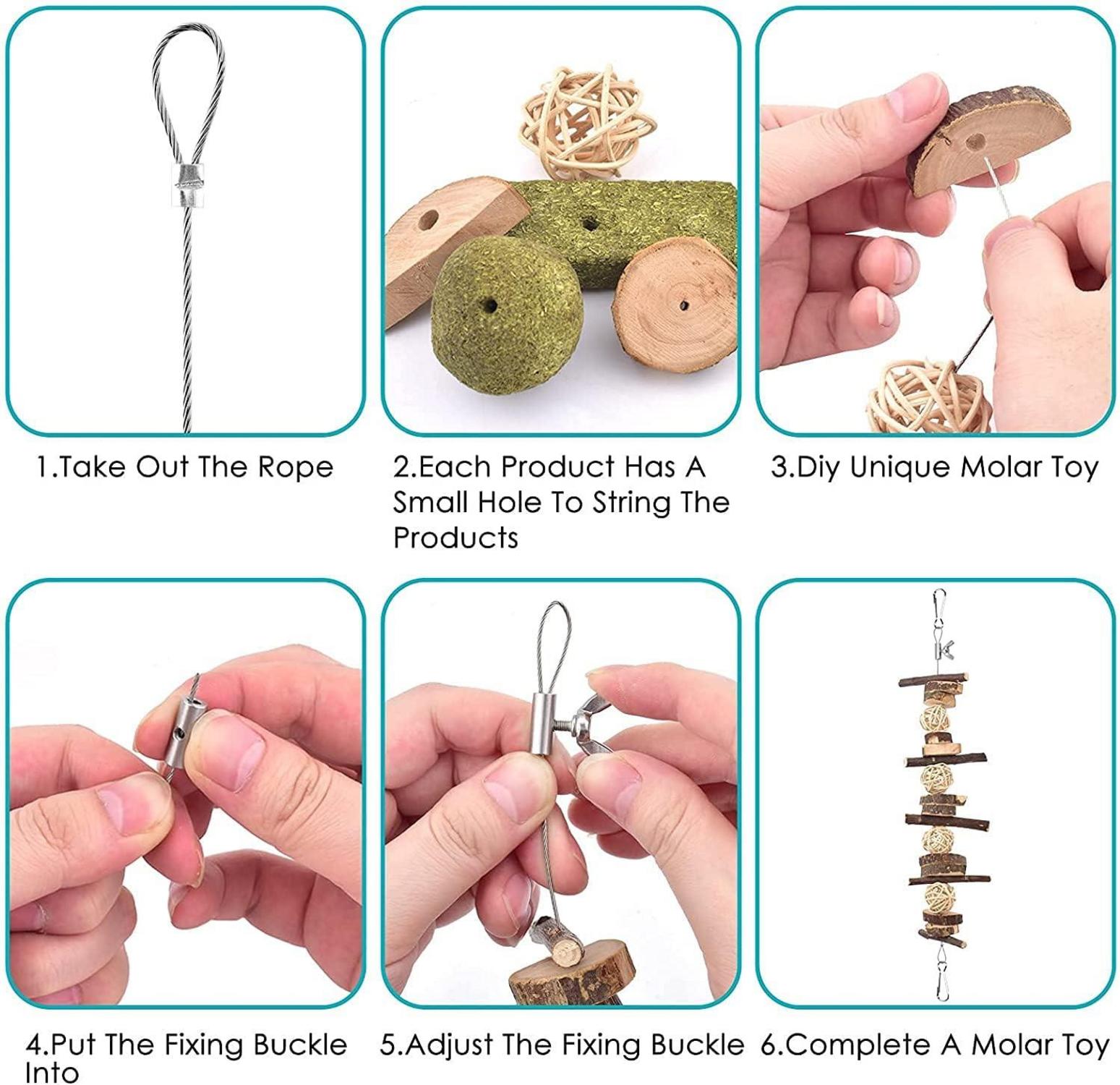 1.Take Out The Rope

2.Each Product Has A Small Hole To String The Products

3.Diy Unique Molar Toy

4.Put The Fixing Buckle Into

5.Adjust The Fixing Buckle

6.Complete A Molar Toy