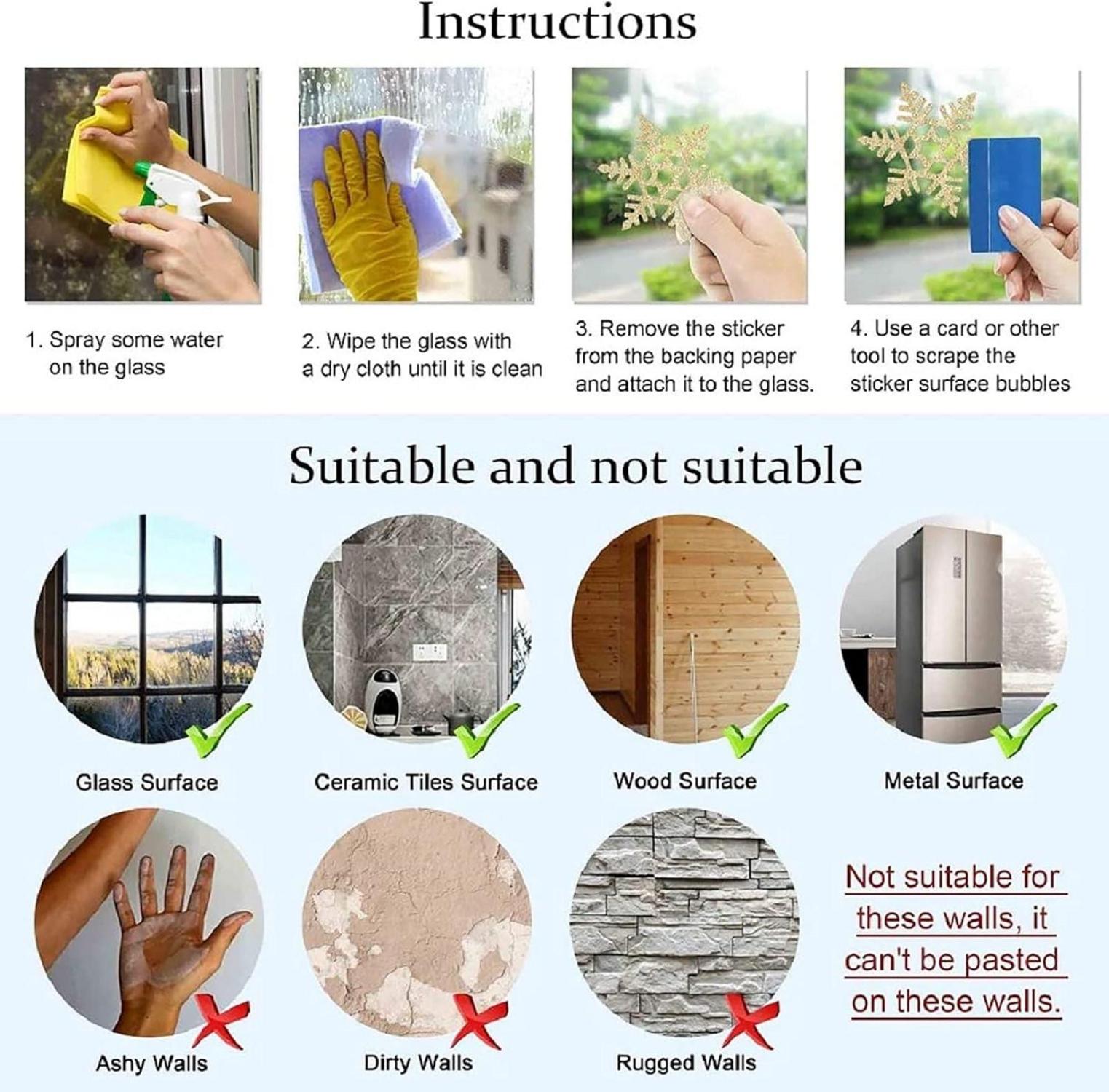 Instructions

1. Spray some water on the glass

2. Wipe the glass with a dry cloth until it is clean

3. Remove the sticker from the backing paper and attach it to the glass.

4. Use a card or other tool to scrape the sticker surface bubbles

Suitable and not suitable

Glass Surface

Ceramic Tiles Surface

Wood Surface

Metal Surface

Ashy Walls

Dirty Walls

Rugged Walls

Not suitable for these walls, it can't be pasted on these walls.